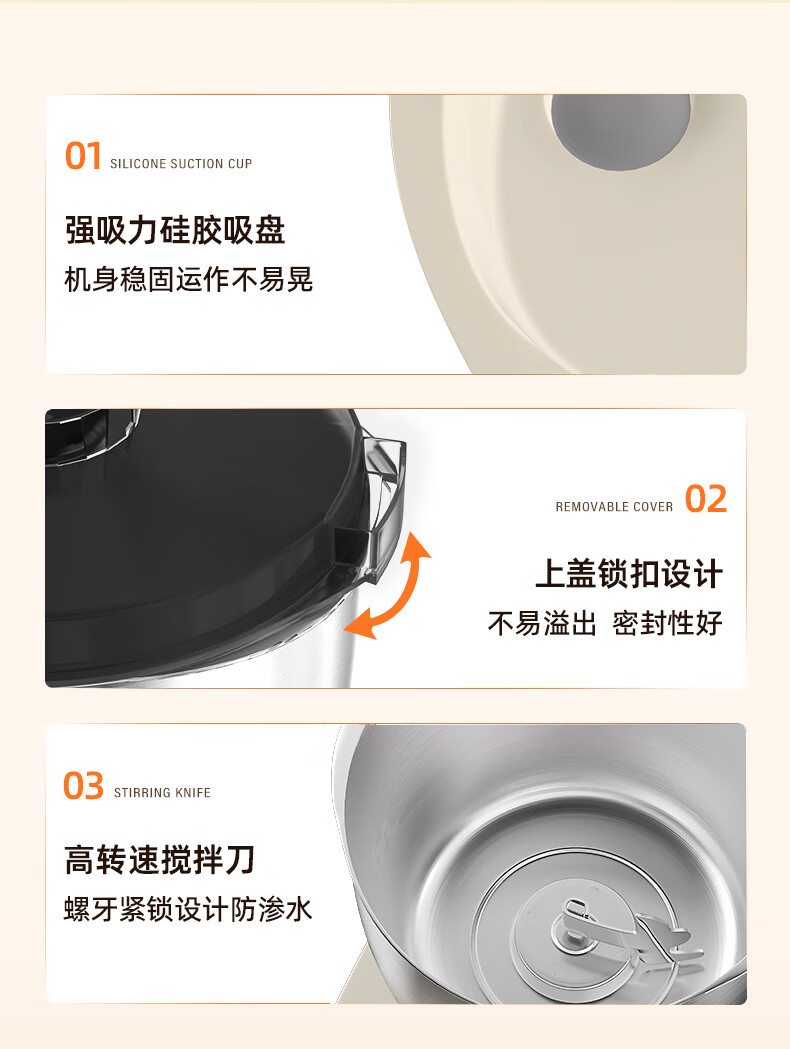 01 SILICONE SUCTION CUP

强吸力硅胶吸盘

机身稳固运作不易晃

REMOVABLE COVER 02

上盖锁扣设计

不易溢出 密封性好

03 STIRRING KNIFE

高转速搅拌刀

螺牙紧锁设计防渗水