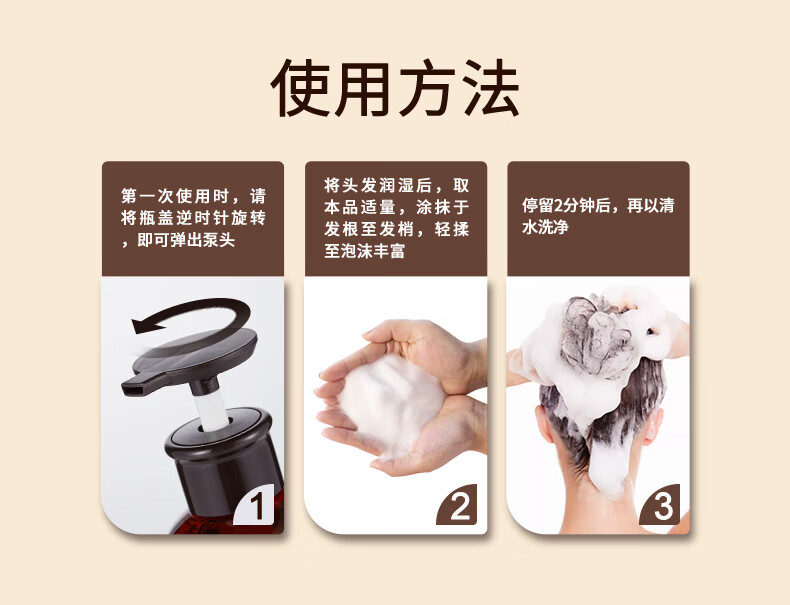 使用方法

第一次使用时，请将瓶盖逆时针旋转，即可弹出泵头

1

将头发润湿后，取本品适量，涂抹于发根至发梢，轻揉至泡沫丰富

2

停留2分钟后，再以清水洗净

3