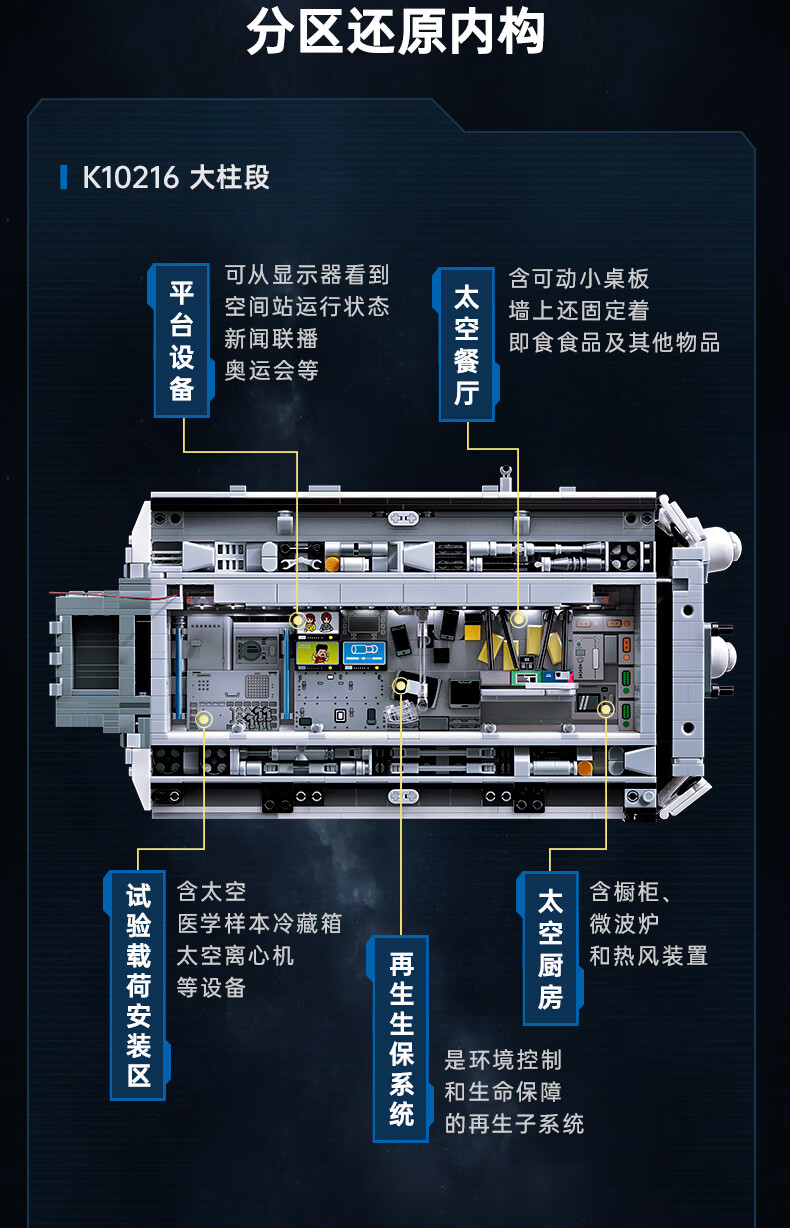 分区还原内构

K10216 大柱段

平台设备

可从显示器看到空间站运行状态新闻联播奥运会等

太空餐厅

含可动小桌板墙上还固定着即食食品及其他物品

试验载荷安装区

含太空医学样本冷藏箱太空离心机等设备

再生生保系统

是环境控制和生命保障的再生子系统

太空厨房

含橱柜、微波炉和热风装置