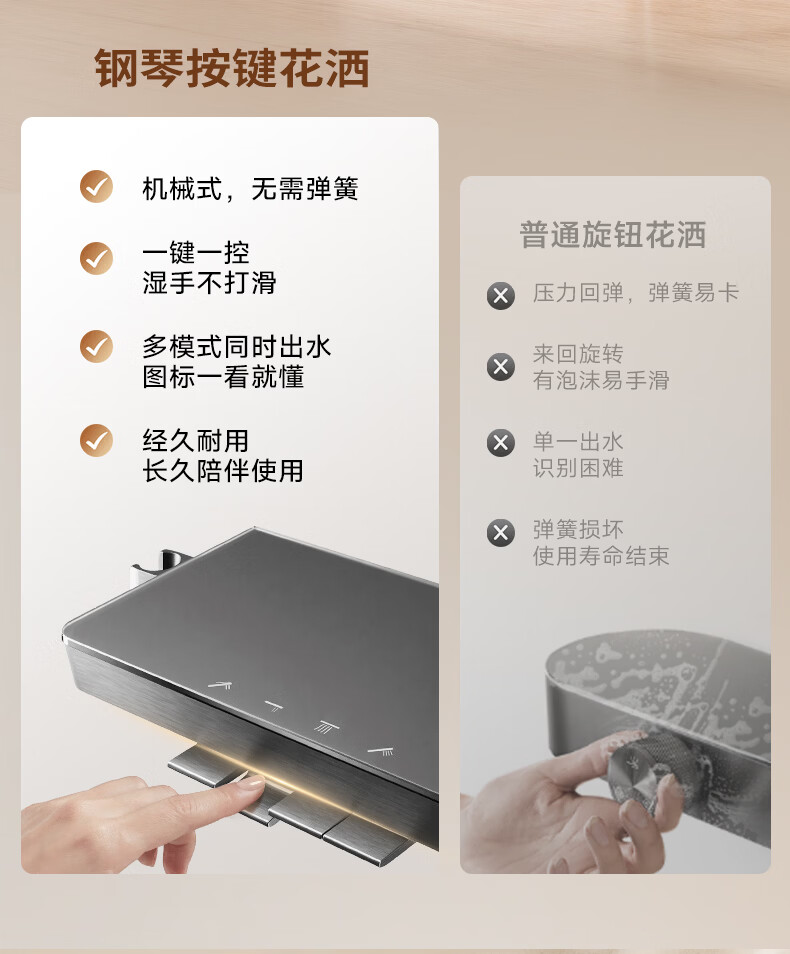 钢琴按键花洒

机械式，无需弹簧

一键一控
湿手不打滑

多模式同时出水
图标一看就懂

经久耐用
长久陪伴使用

普通旋钮花洒

压力回弹，弹簧易卡

来回旋转
有泡沫易手滑

单一出水
识别困难

弹簧损坏
使用寿命结束