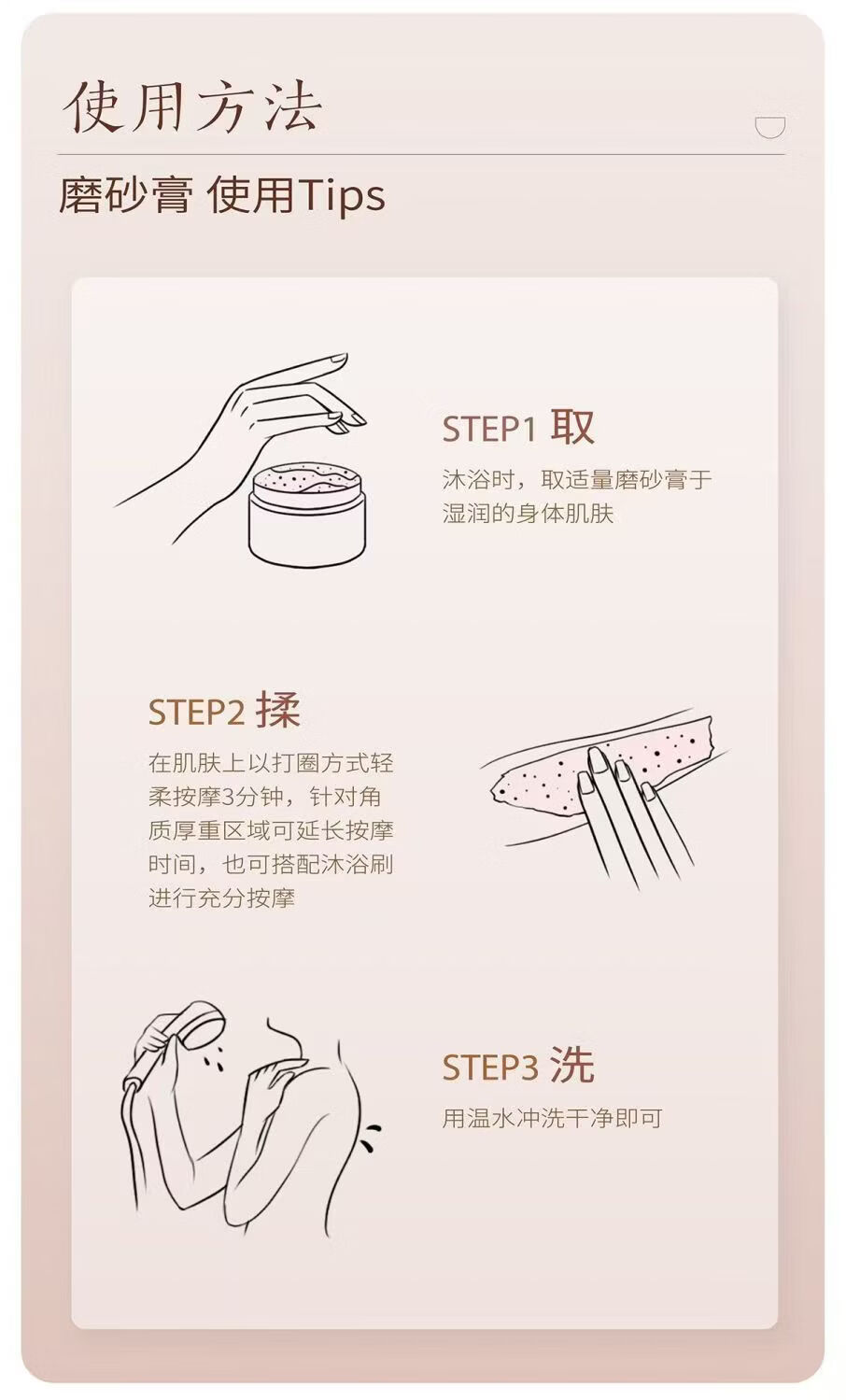 使用方法

磨砂膏 使用Tips

STEP1 取

沐浴时，取适量磨砂膏于湿润的身体肌肤

STEP2 揉

在肌肤上以打圈方式轻柔按摩3分钟，针对角质厚重区域可延长按摩时间，也可搭配沐浴刷进行充分按摩

STEP3 洗

用温水冲洗干净即可