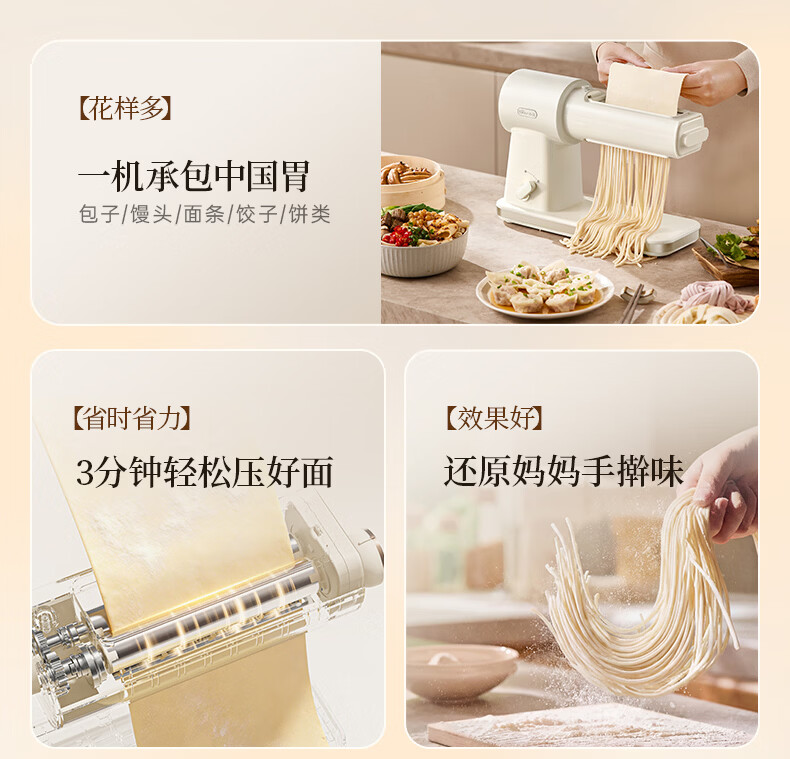 【花样多】

一机承包中国胃

包子/馒头/面条/饺子/饼类

【省时省力】

3分钟轻松压好面

【效果好】

还原妈妈手擀味