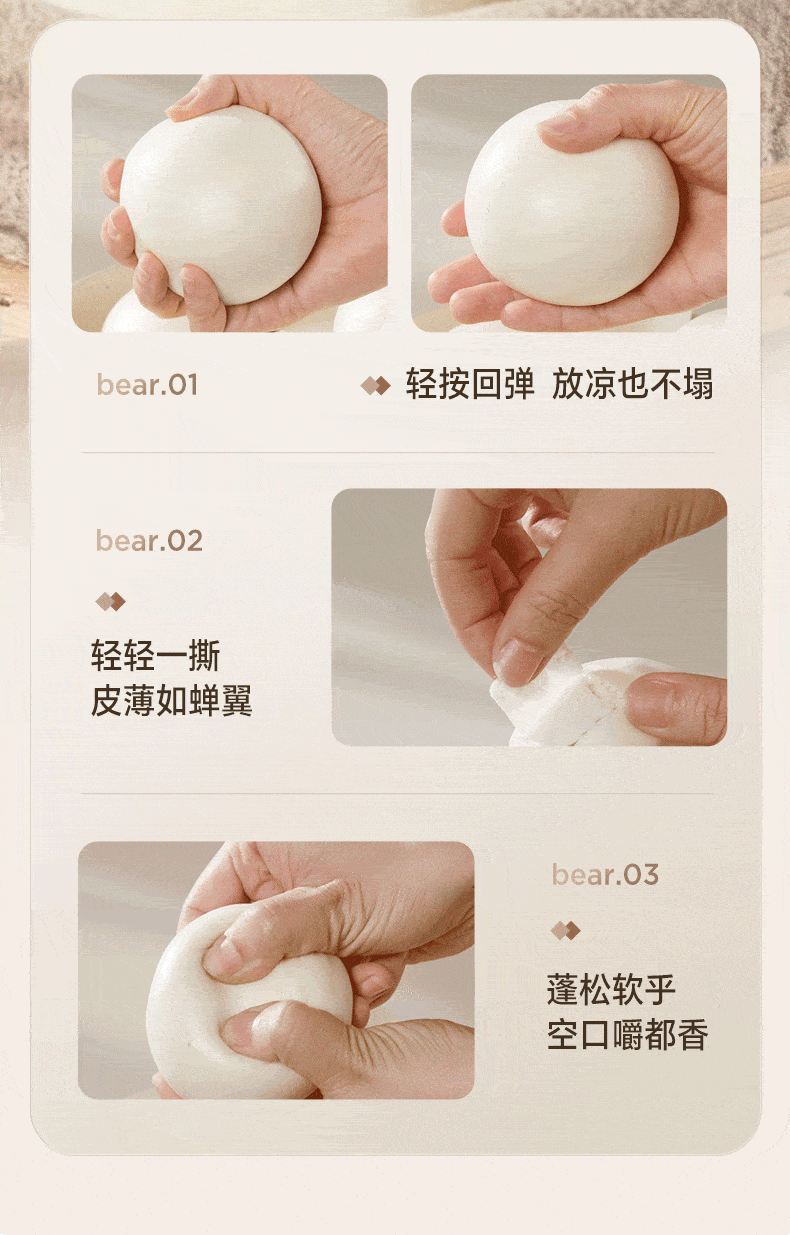 bear.01

轻按回弹 放凉也不塌

bear.02

轻轻一撕
皮薄如蝉翼

bear.03

蓬松软乎
空口嚼都香