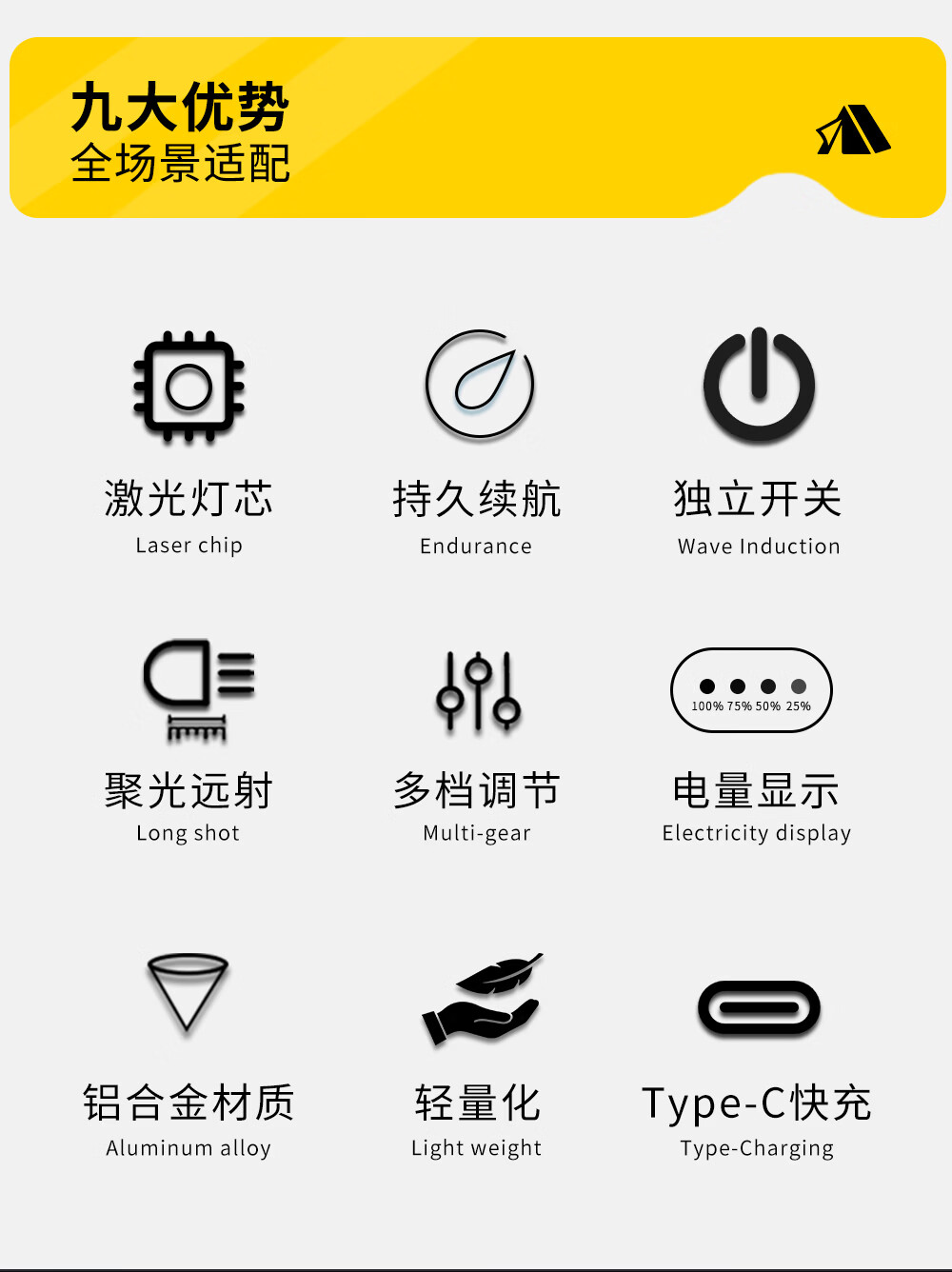 九大优势
全场景适配

激光灯芯
Laser chip

持久续航
Endurance

独立开关
Wave Induction

聚光远射
Long shot

多档调节
Multi-gear

100% 75% 50% 25%

电量显示
Electricity display

铝合金材质
Aluminum alloy

轻量化
Light weight

Type-C快充
Type-Charging