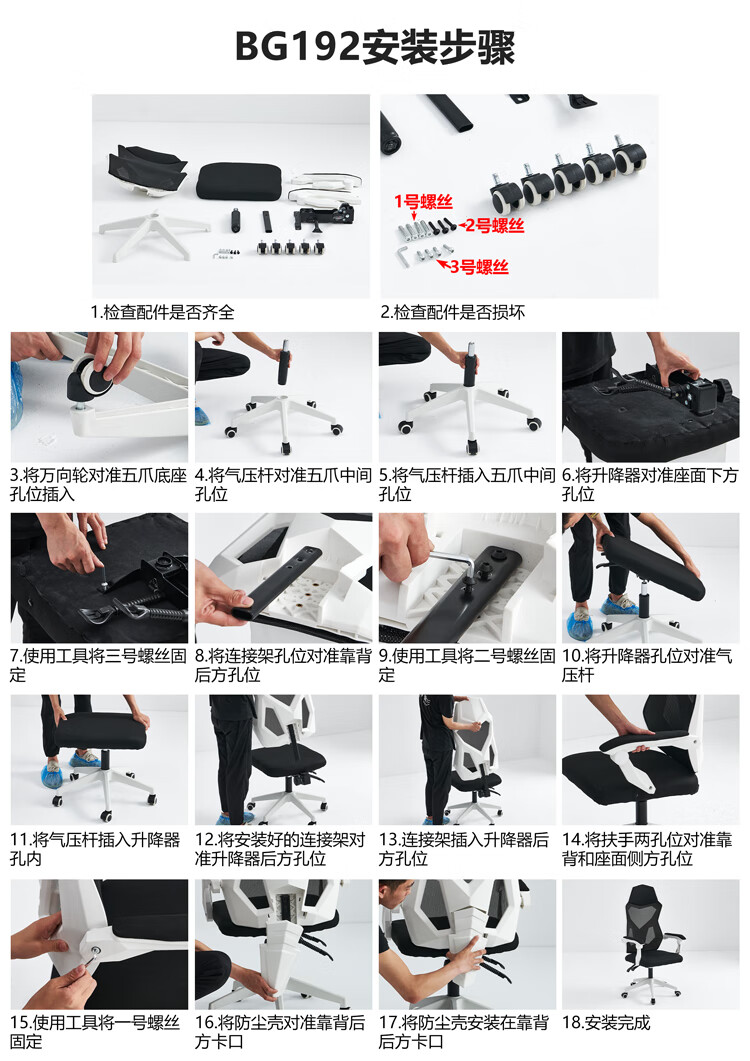 BG192安装步骤

1号螺丝
2号螺丝
3号螺丝

1.检查配件是否齐全

2.检查配件是否损坏

3.将万向轮对准五爪底座孔位插入

4.将气压杆对准五爪中间孔位

5.将气压杆插入五爪中间孔位

6.将升降器对准座面下方孔位

7.使用工具将三号螺丝固定

8.将连接架孔位对准靠背后方孔位

9.使用工具将二号螺丝固定

10.将升降器孔位对准气压杆

11.将气压杆插入升降器孔内

12.将安装好的连接架对准升降器后方孔位

13.连接架插入升降器后方孔位

14.将扶手两孔位对准靠背和座面侧方孔位

15.使用工具将一号螺丝固定

16.将防尘壳对准靠背后方卡口

17.将防尘壳安装在靠背后方卡口

18.安装完成