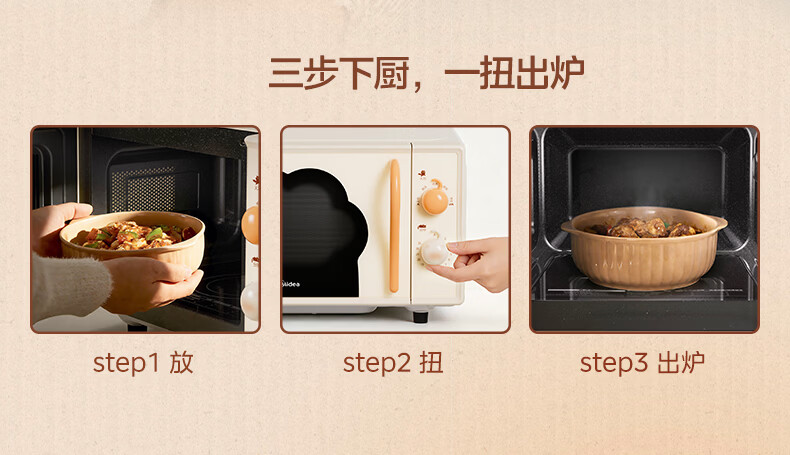 三步下厨，一扭出炉

Midea

step1 放

step2 扭

step3 出炉