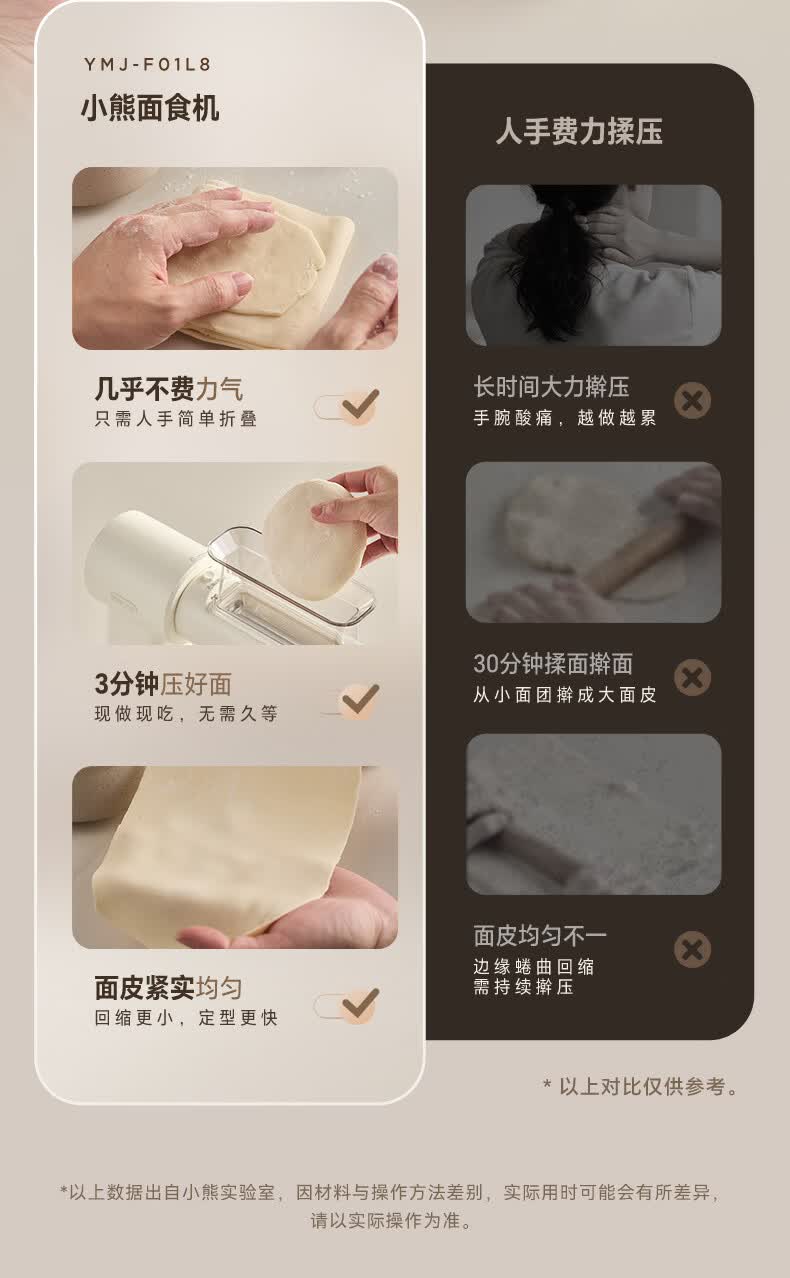 YMJ-F01L8

小熊面食机

几乎不费力气
只需人手简单折叠

3分钟压好面
现做现吃，无需久等

面皮紧实均匀
回缩更小，定型更快

人手费力揉压

长时间大力擀压
手腕酸痛，越做越累

30分钟揉面擀面
从小面团擀成大面皮

面皮均匀不一
边缘蜷曲回缩
需持续擀压

* 以上对比仅供参考。

*以上数据出自小熊实验室，因材料与操作方法差别，实际用时可能会有所差异，请以实际操作为准。