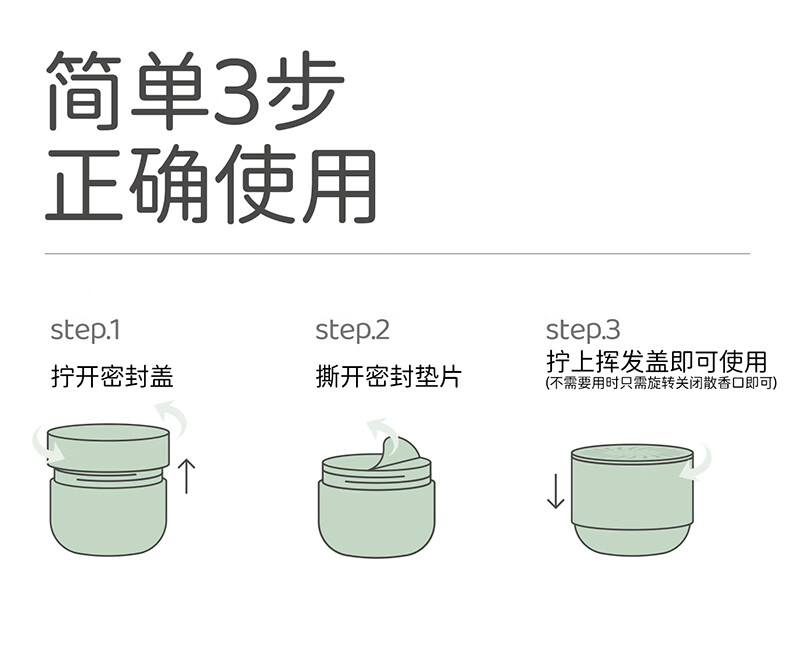 简单3步
正确使用

step.1
拧开密封盖

step.2
撕开密封垫片

step.3
拧上挥发盖即可使用
(不需要用时只需旋转关闭散香口即可)