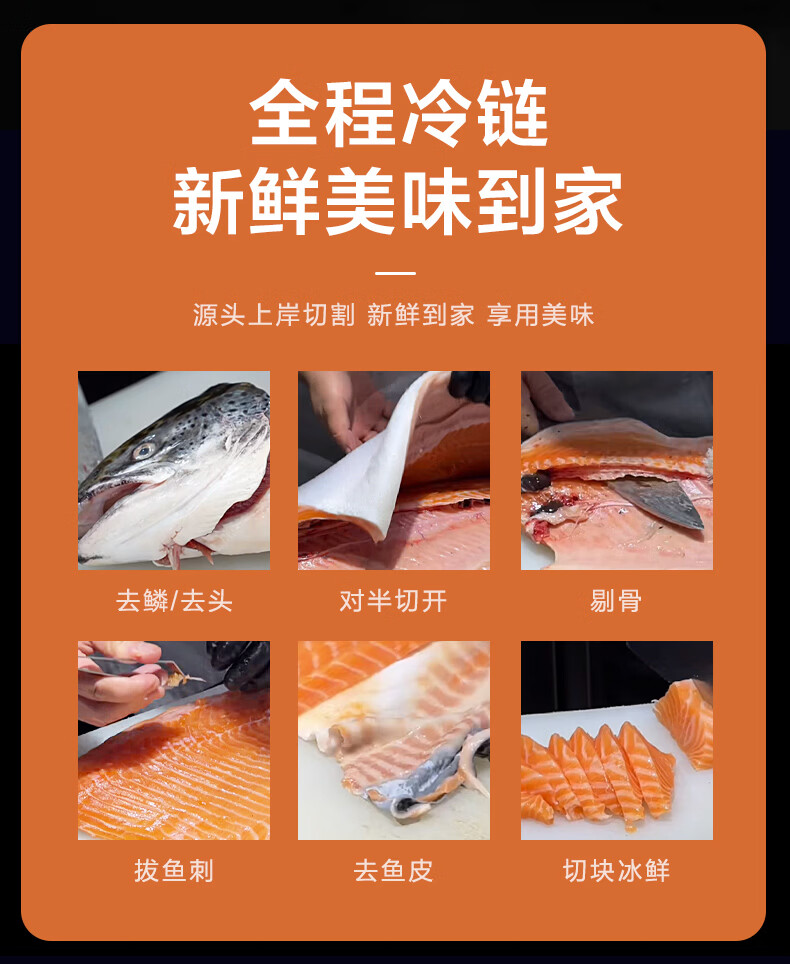 全程冷链
新鲜美味到家

源头上岸切割 新鲜到家 享用美味

去鳞/去头

对半切开

剔骨

拔鱼刺

去鱼皮

切块冰鲜