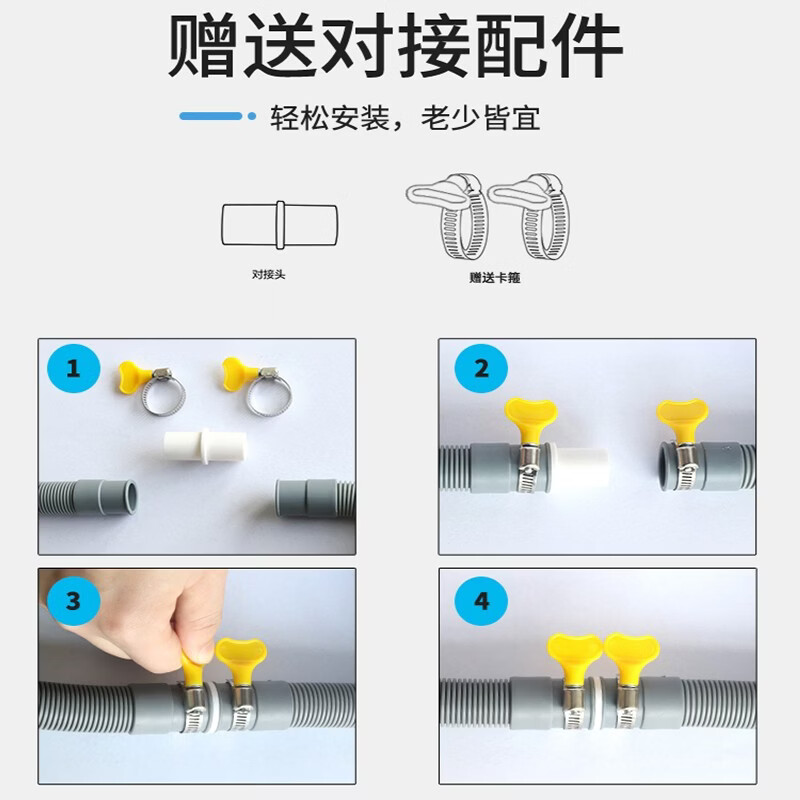 赠送对接配件

轻松安装，老少皆宜

对接头

赠送卡箍

1

2

3

4