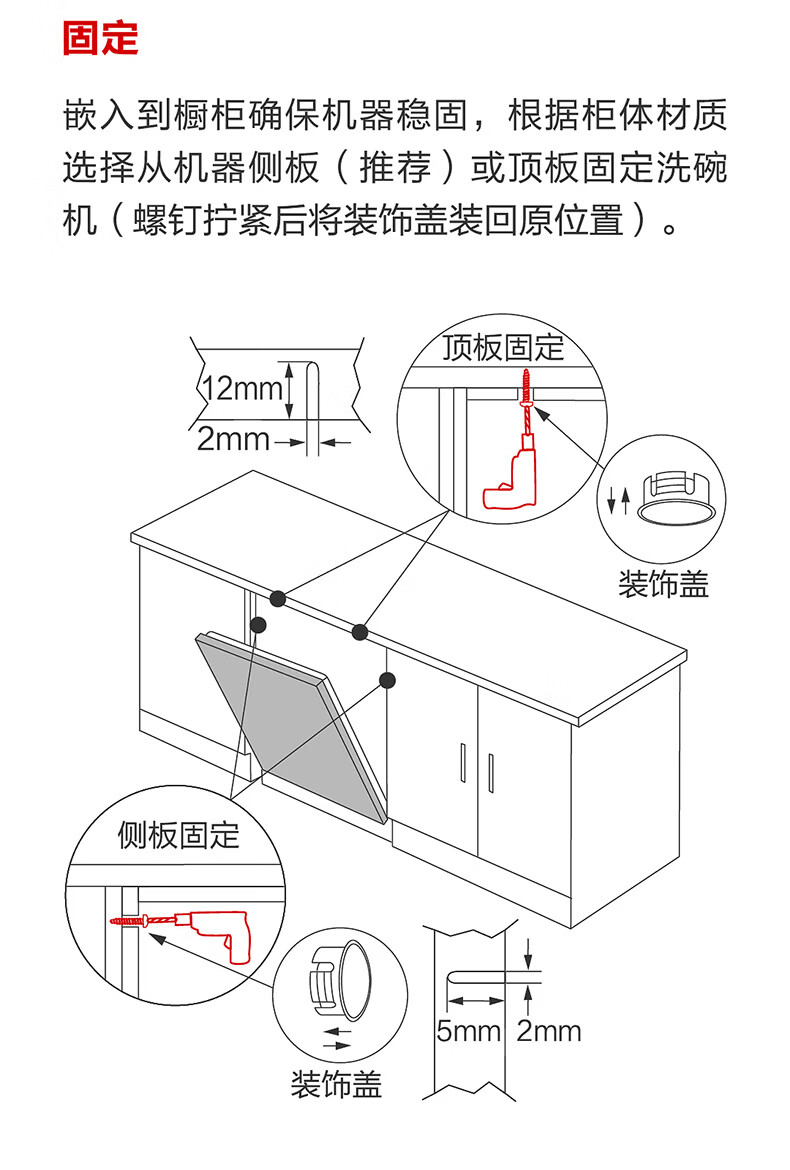 固定

嵌入到橱柜确保机器稳固，根据柜体材质选择从机器侧板（推荐）或顶板固定洗碗机（螺钉拧紧后将装饰盖装回原位置）。

12mm
2mm

顶板固定

装饰盖

侧板固定

装饰盖

5mm 2mm