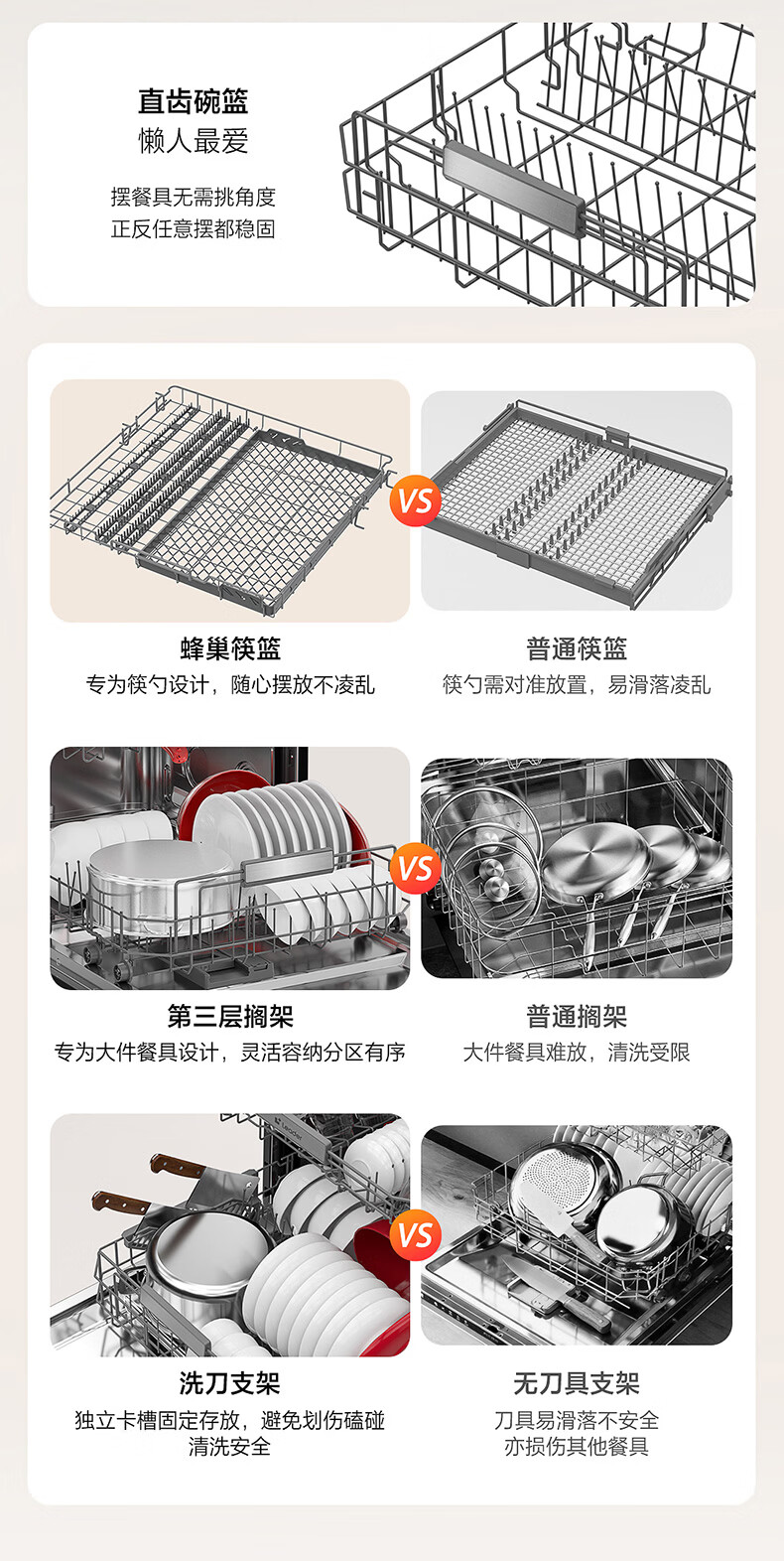 直齿碗篮
懒人最爱

摆餐具无需挑角度
正反任意摆都稳固

VS

蜂巢筷篮
专为筷勺设计，随心摆放不凌乱

普通筷篮
筷勺需对准放置，易滑落凌乱

VS

第三层搁架
专为大件餐具设计，灵活容纳分区有序

普通搁架
大件餐具难放，清洗受限

VS

洗刀支架
独立卡槽固定存放，避免划伤磕碰
清洗安全

无刀具支架
刀具易滑落不安全
亦损伤其他餐具