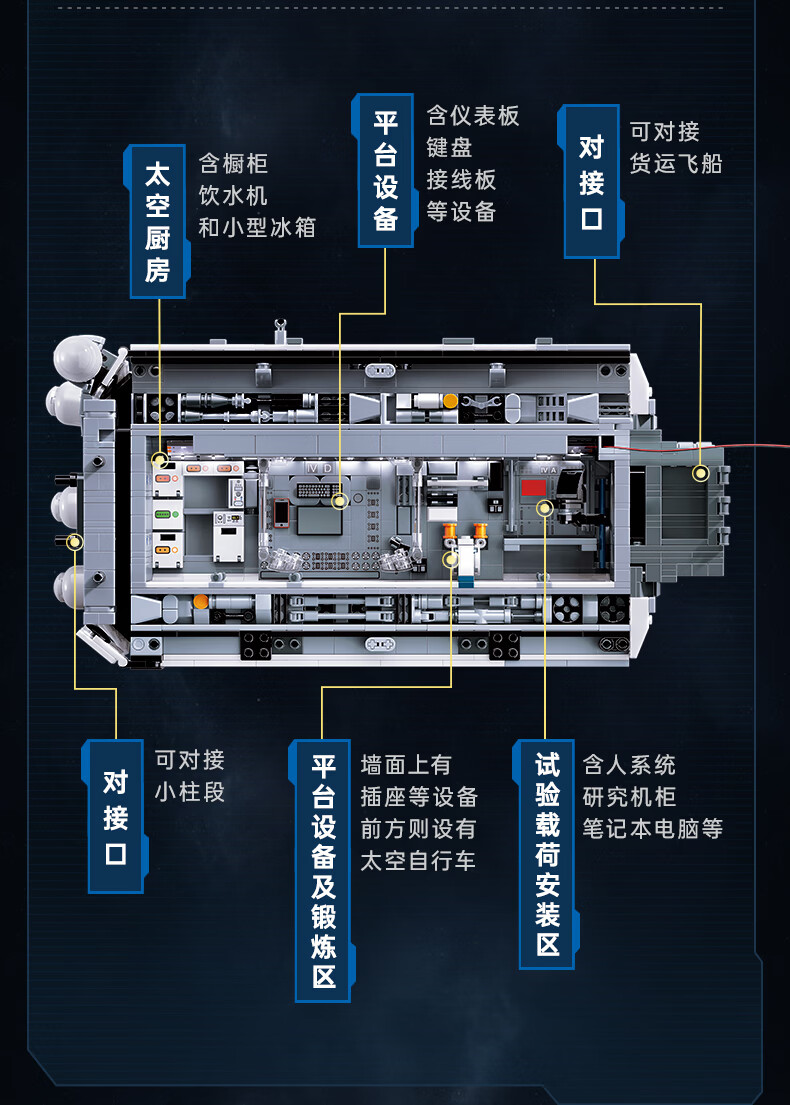 太空厨房

含橱柜
饮水机
和小型冰箱

平台设备

含仪表板
键盘
接线板
等设备

对接口

可对接
货运飞船

IV D

IV A

对接口

可对接
小柱段

平台设备及锻炼区

墙面上有
插座等设备
前方则设有
太空自行车

试验载荷安装区

含人系统
研究机柜
笔记本电脑等