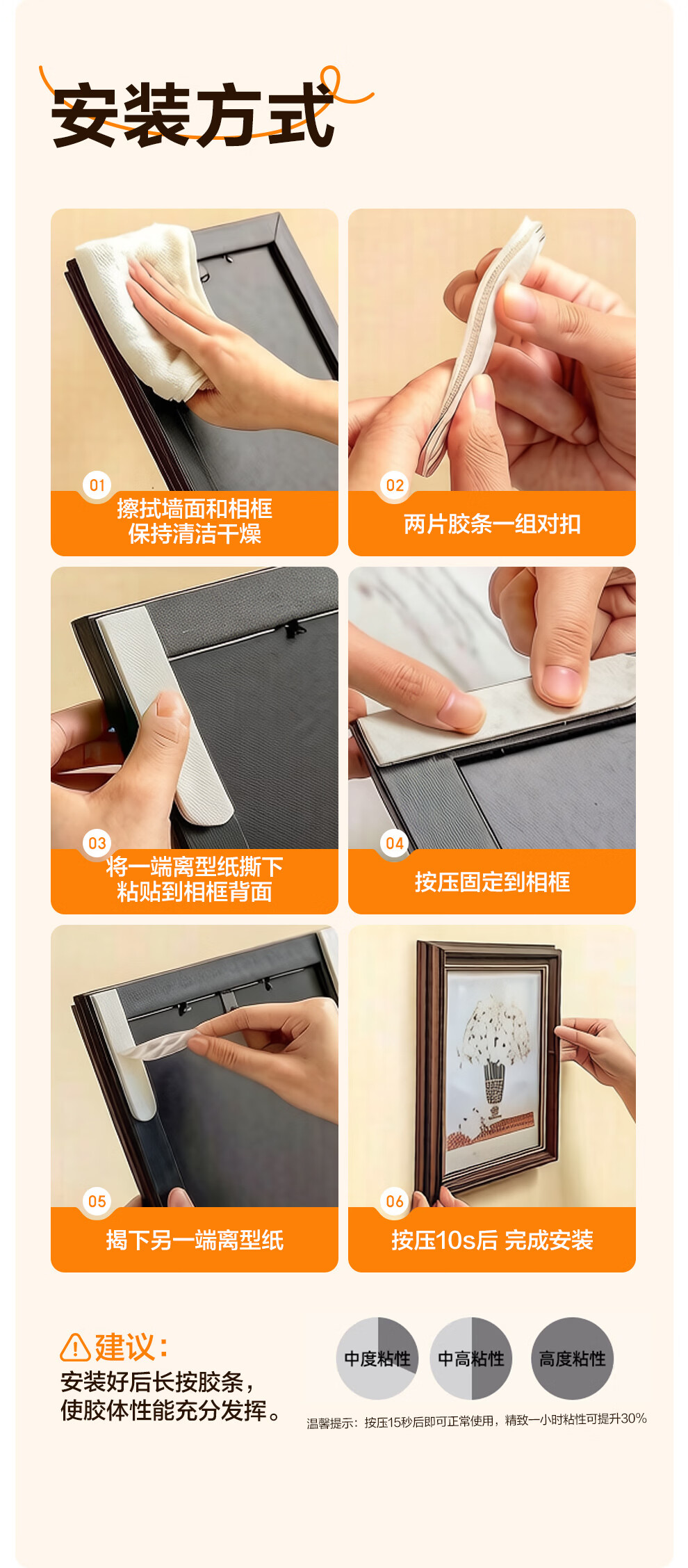 安装方式

01
擦拭墙面和相框
保持清洁干燥

02
两片胶条一组对扣

03
将一端离型纸撕下
粘贴到相框背面

04
按压固定到相框

05
揭下另一端离型纸

06
按压10s后 完成安装

建议：
安装好后长按胶条，
使胶体性能充分发挥。

中度粘性
中高粘性
高度粘性

温馨提示：按压15秒后即可正常使用，精致一小时粘性可提升30%