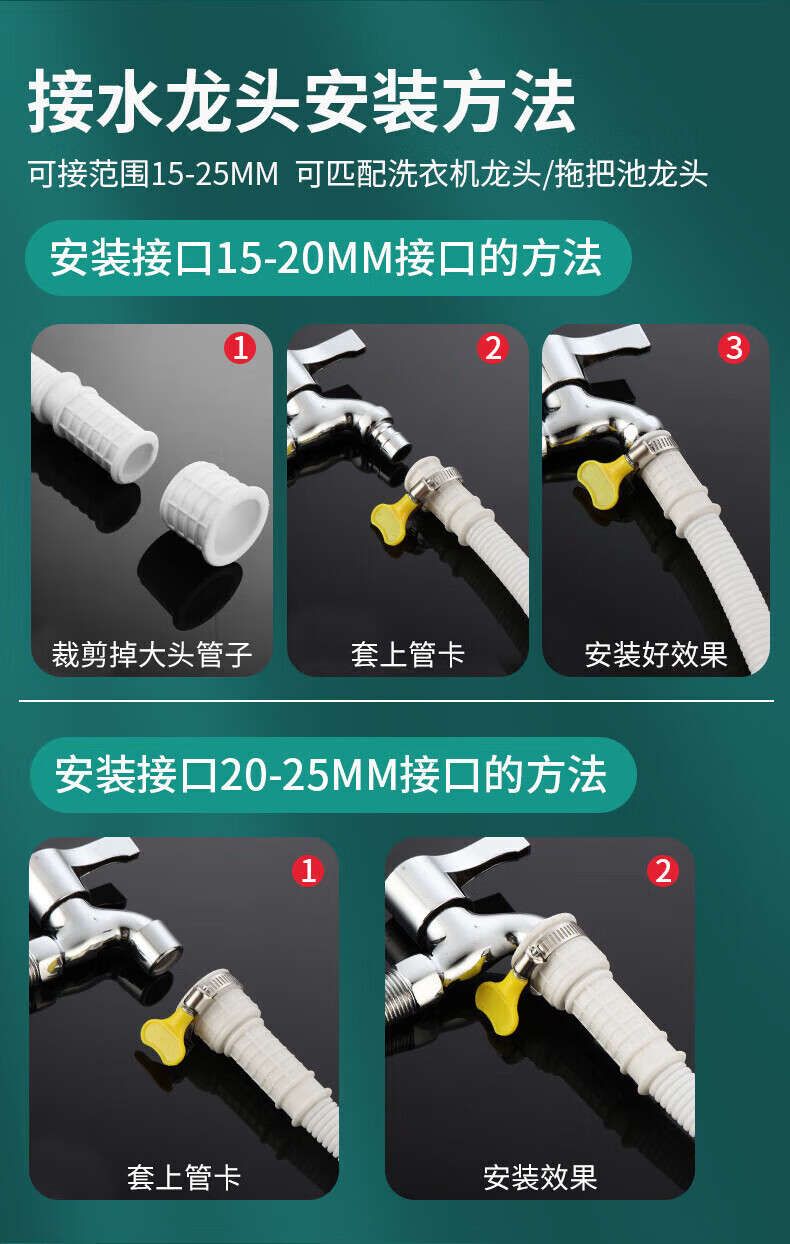 接水龙头安装方法

可接范围15-25MM 可匹配洗衣机龙头/拖把池龙头

安装接口15-20MM接口的方法

1
裁剪掉大头管子

2
套上管卡

3
安装好效果

安装接口20-25MM接口的方法

1
套上管卡

2
安装效果