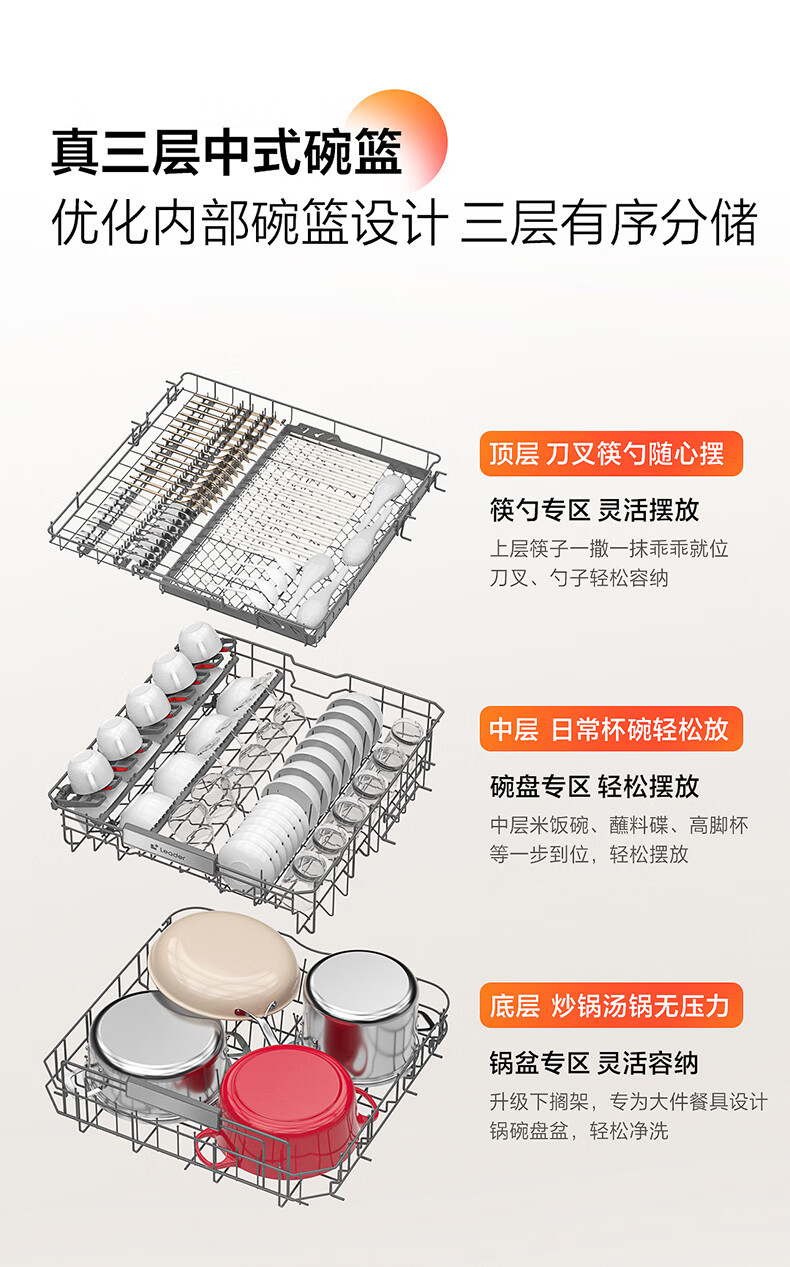 真三层中式碗篮
优化内部碗篮设计 三层有序分储

顶层 刀叉筷勺随心摆

筷勺专区 灵活摆放

上层筷子一撒一抹乖乖就位
刀叉、勺子轻松容纳

Leader

中层 日常杯碗轻松放

碗盘专区 轻松摆放

中层米饭碗、蘸料碟、高脚杯
等一步到位，轻松摆放

底层 炒锅汤锅无压力

锅盆专区 灵活容纳

升级下搁架，专为大件餐具设计
锅碗盘盆，轻松净洗