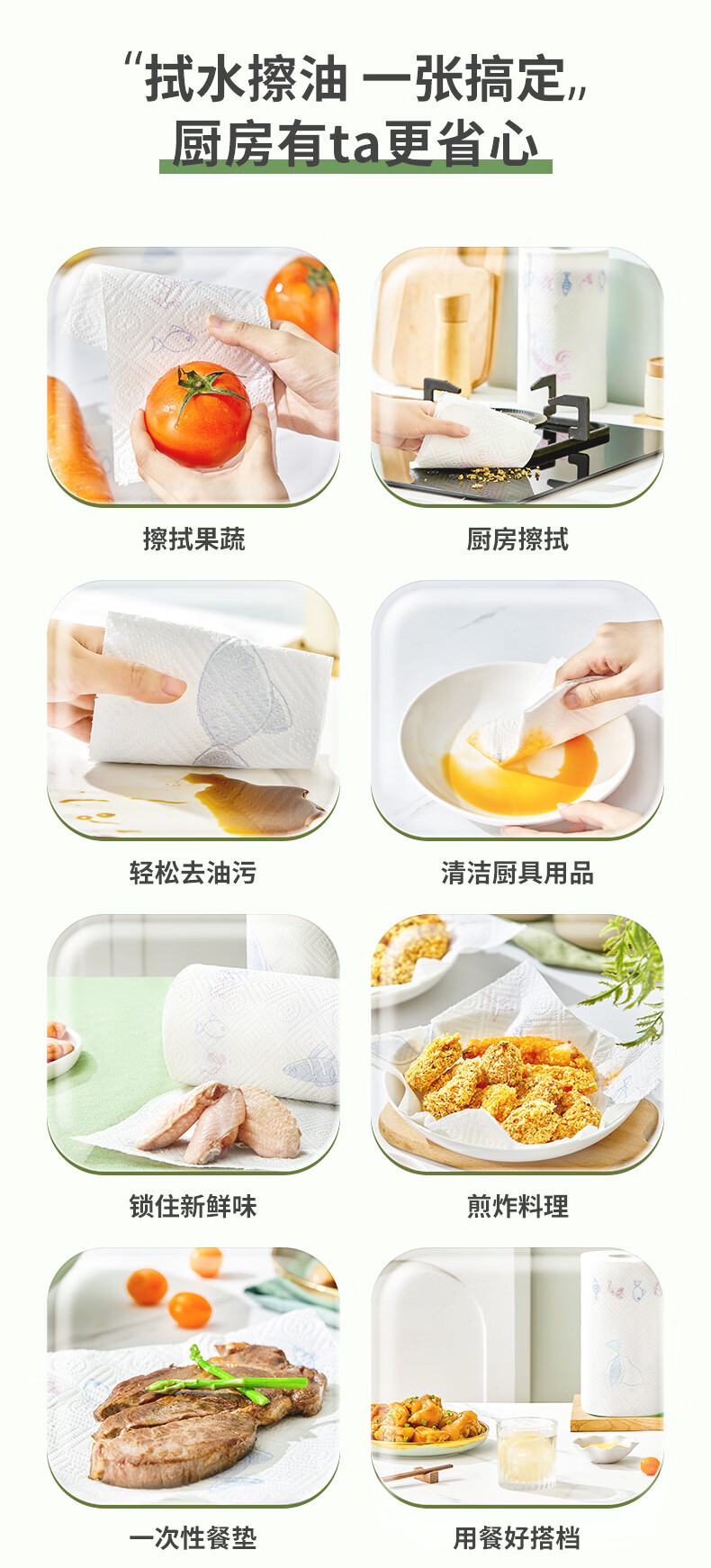 “拭水擦油 一张搞定”
厨房有ta更省心

擦拭果蔬

厨房擦拭

轻松去油污

清洁厨具用品

锁住新鲜味

煎炸料理

一次性餐垫

用餐好搭档