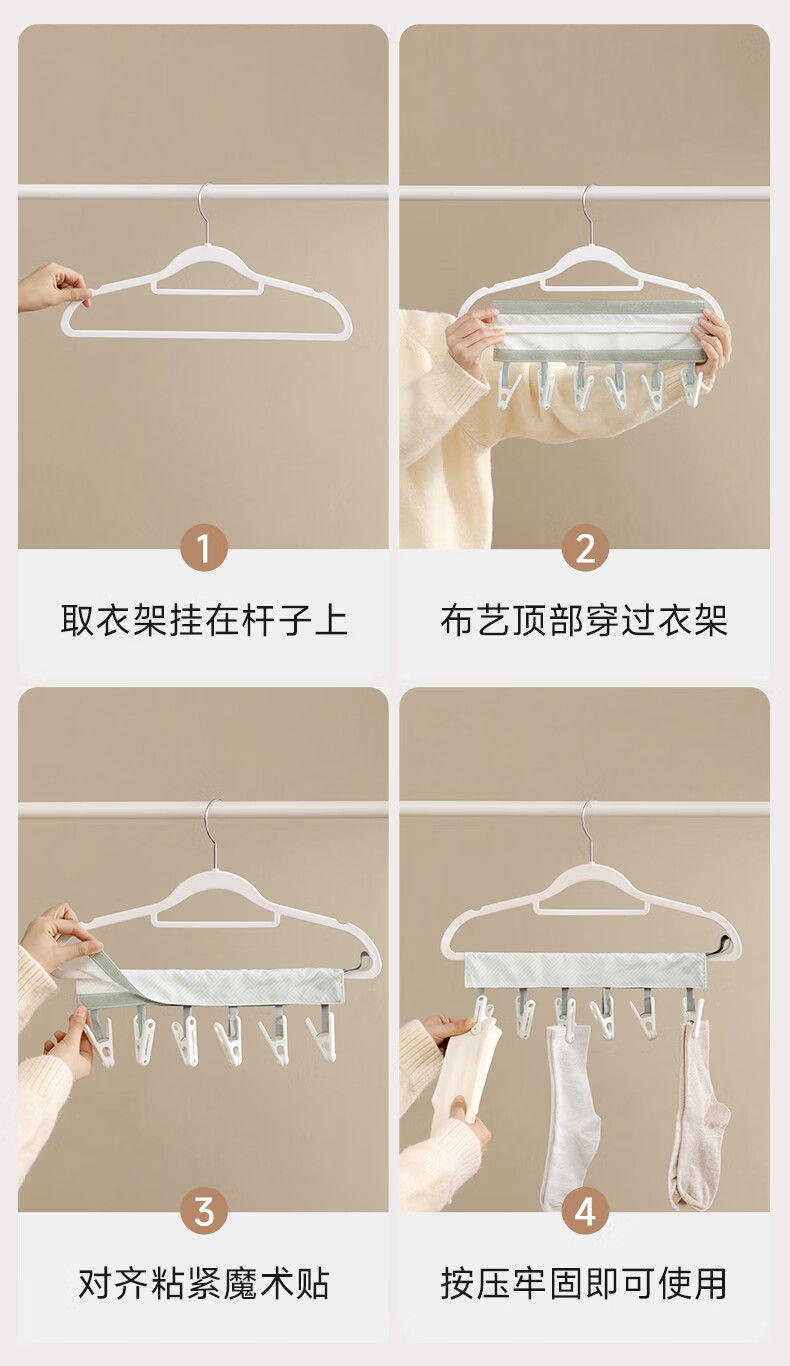 1

取衣架挂在杆子上

2

布艺顶部穿过衣架

3

对齐粘紧魔术贴

4

按压牢固即可使用