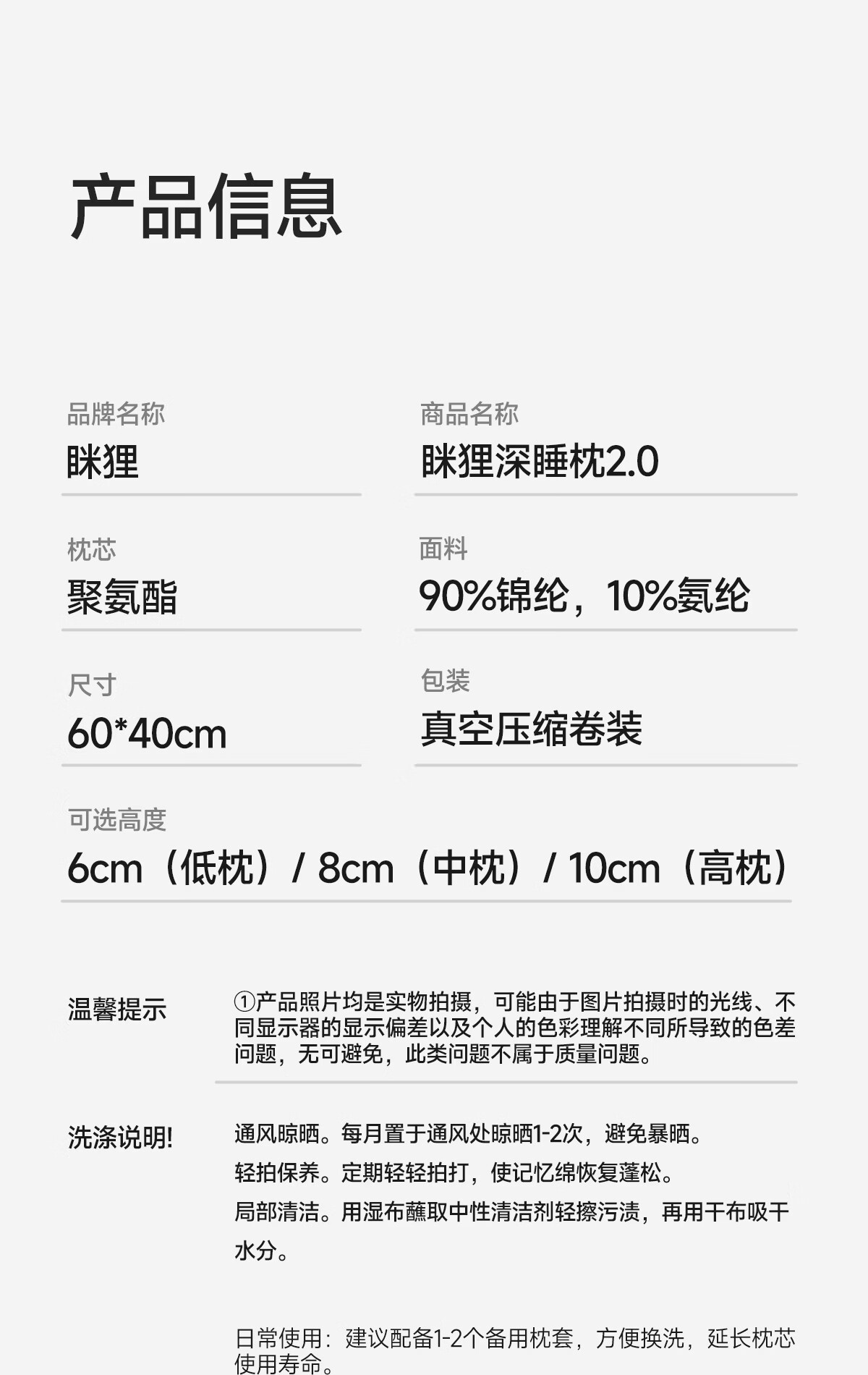 产品信息

品牌名称
眯狸

商品名称
眯狸深睡枕2.0

枕芯
聚氨酯

面料
90%锦纶，10%氨纶

尺寸
60*40cm

包装
真空压缩卷装

可选高度
6cm（低枕）/ 8cm（中枕）/ 10cm（高枕）

温馨提示

①产品照片均是实物拍摄，可能由于图片拍摄时的光线、不同显示器的显示偏差以及个人的色彩理解不同所导致的色差问题，无可避免，此类问题不属于质量问题。

洗涤说明!

通风晾晒。每月置于通风处晾晒1-2次，避免暴晒。

轻拍保养。定期轻轻拍打，使记忆绵恢复蓬松。

局部清洁。用湿布蘸取中性清洁剂轻擦污渍，再用干布吸干水分。

日常使用：建议配备1-2个备用枕套，方便换洗，延长枕芯使用寿命。