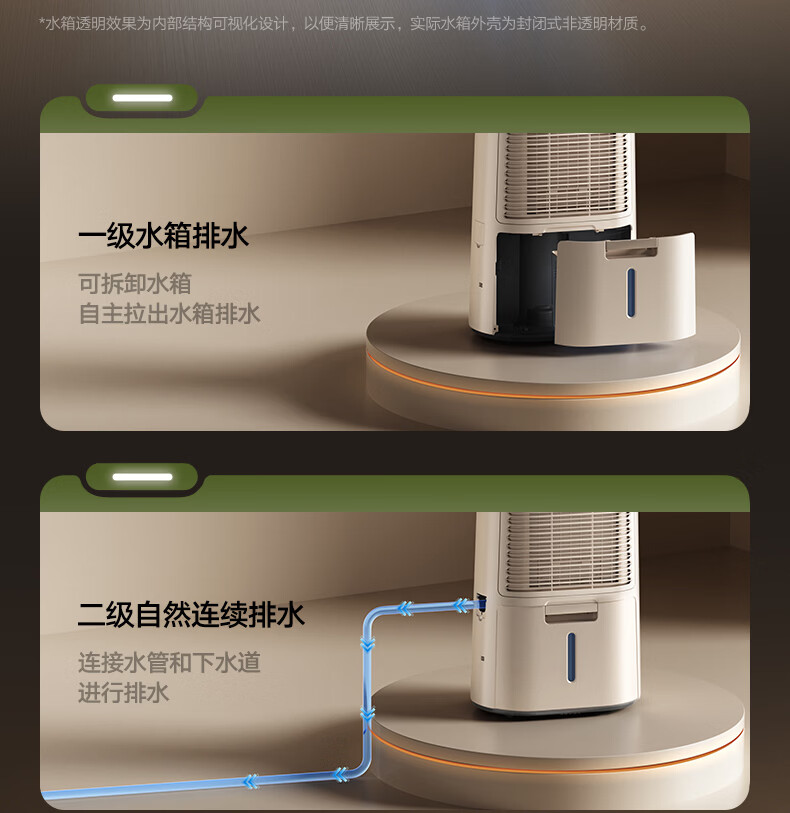 *水箱透明效果为内部结构可视化设计，以便清晰展示，实际水箱外壳为封闭式非透明材质。

一级水箱排水

可拆卸水箱
自主拉出水箱排水

二级自然连续排水

连接水管和下水道
进行排水