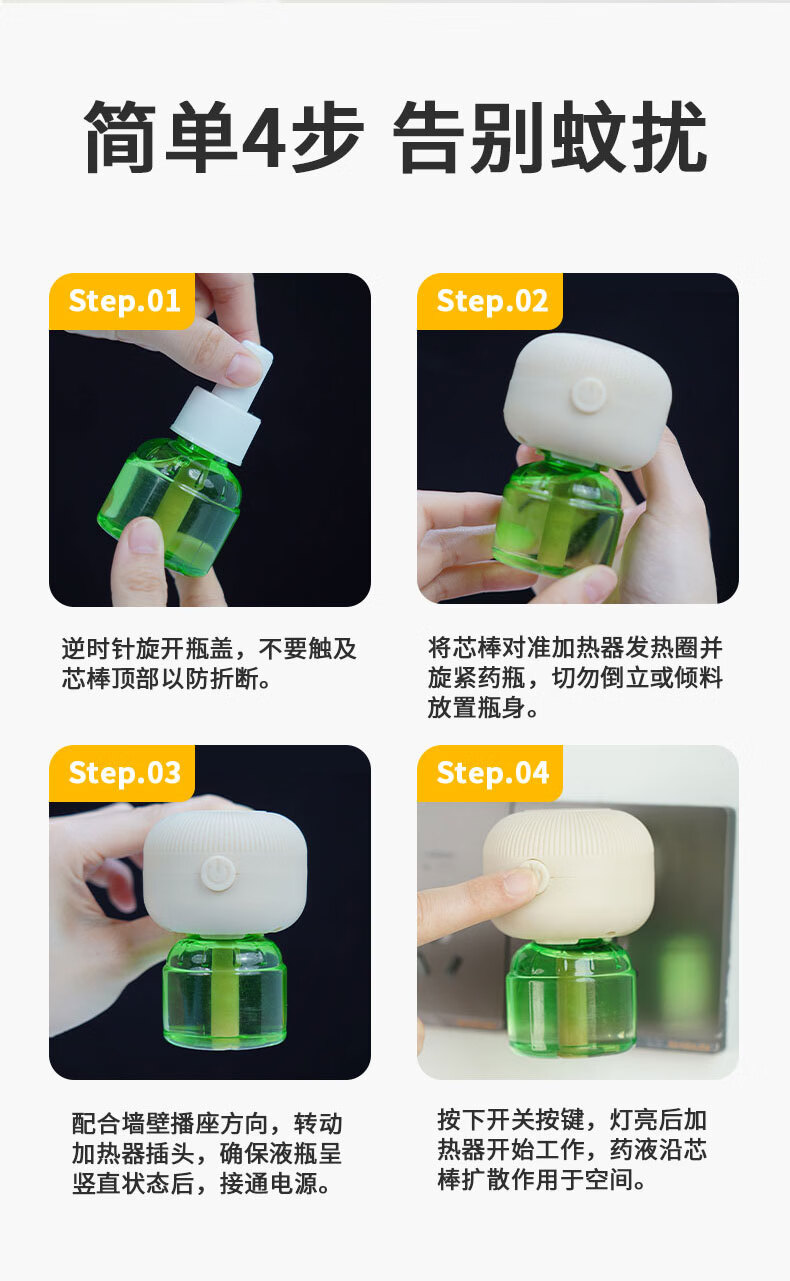 简单4步 告别蚊扰

Step.01

逆时针旋开瓶盖，不要触及芯棒顶部以防折断。

Step.02

将芯棒对准加热器发热圈并旋紧药瓶，切勿倒立或倾料放置瓶身。

Step.03

配合墙壁播座方向，转动加热器插头，确保液瓶呈竖直状态后，接通电源。

Step.04

按下开关按键，灯亮后加热器开始工作，药液沿芯棒扩散作用于空间。