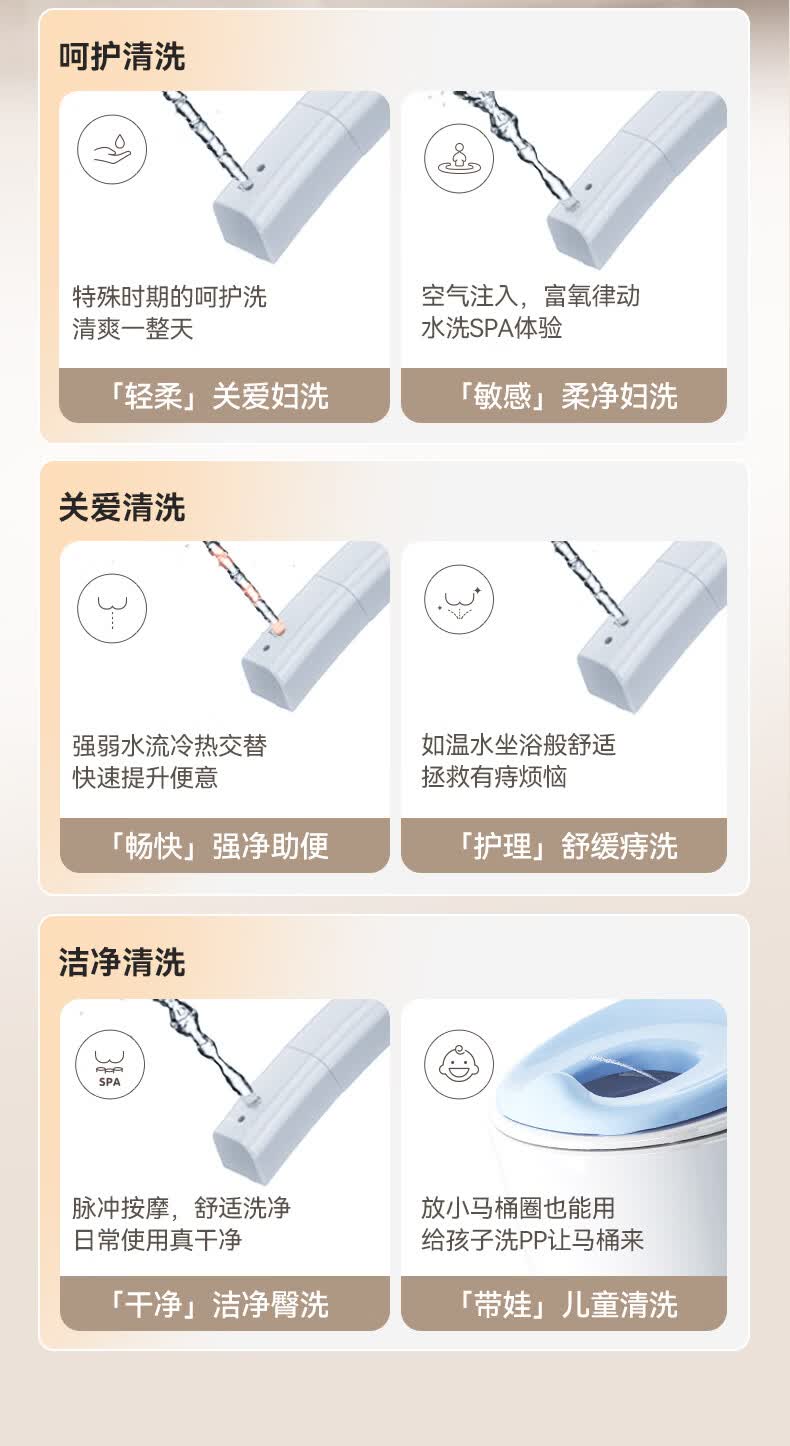 呵护清洗

特殊时期的呵护洗
清爽一整天

「轻柔」关爱妇洗

空气注入，富氧律动
水洗SPA体验

「敏感」柔净妇洗

关爱清洗

强弱水流冷热交替
快速提升便意

「畅快」强净助便

如温水坐浴般舒适
拯救有痔烦恼

「护理」舒缓痔洗

洁净清洗

SPA

脉冲按摩，舒适洗净
日常使用真干净

「干净」洁净臀洗

放小马桶圈也能用
给孩子洗PP让马桶来

「带娃」儿童清洗