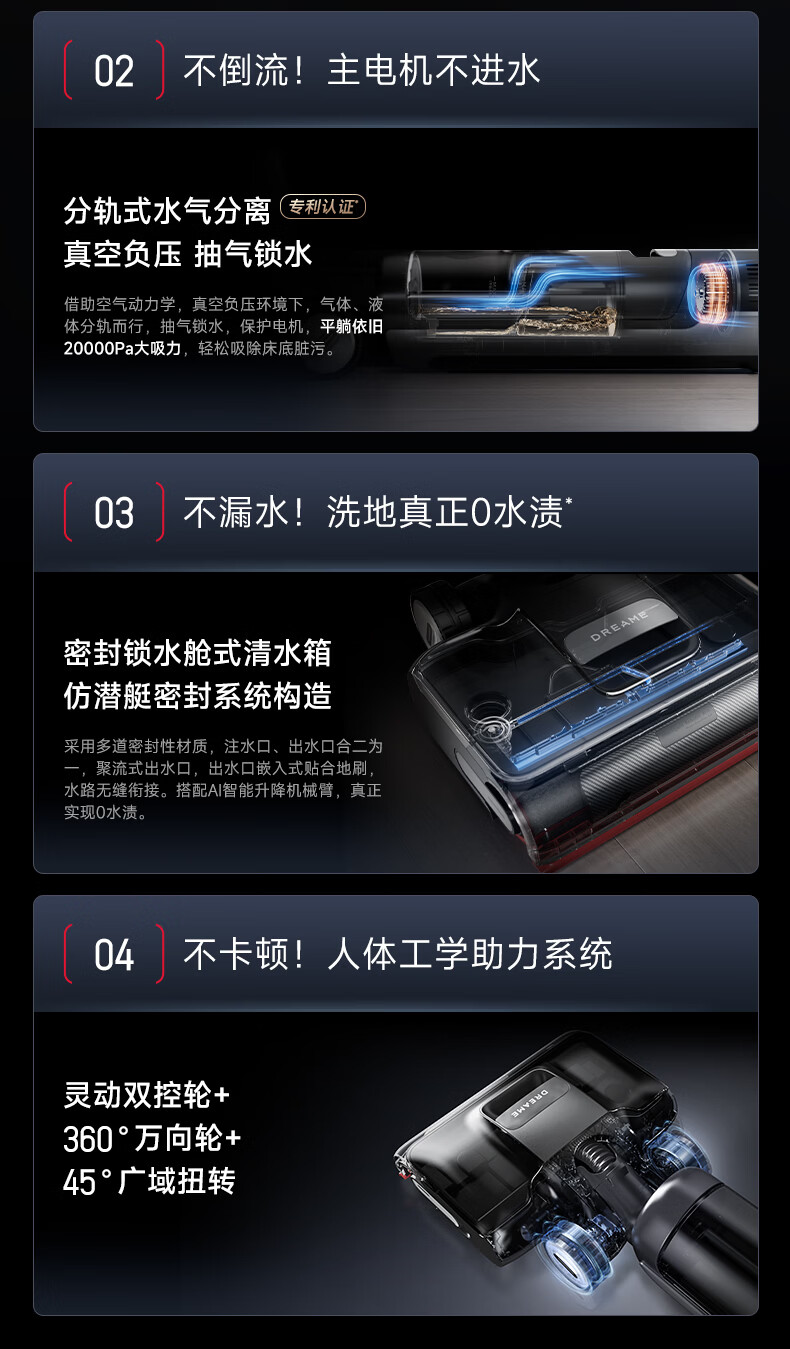 02 不倒流！主电机不进水

分轨式水气分离 专利认证*
真空负压 抽气锁水

借助空气动力学，真空负压环境下，气体、液体分轨而行，抽气锁水，保护电机，平躺依旧20000Pa大吸力，轻松吸除床底脏污。

03 不漏水！洗地真正0水渍*

密封锁水舱式清水箱
仿潜艇密封系统构造

采用多道密封性材质，注水口、出水口合二为一，聚流式出水口，出水口嵌入式贴合地刷，水路无缝衔接。搭配AI智能升降机械臂，真正实现0水渍。

DREAME

04 不卡顿！人体工学助力系统

灵动双控轮+
360°万向轮+
45°广域扭转

DREAME