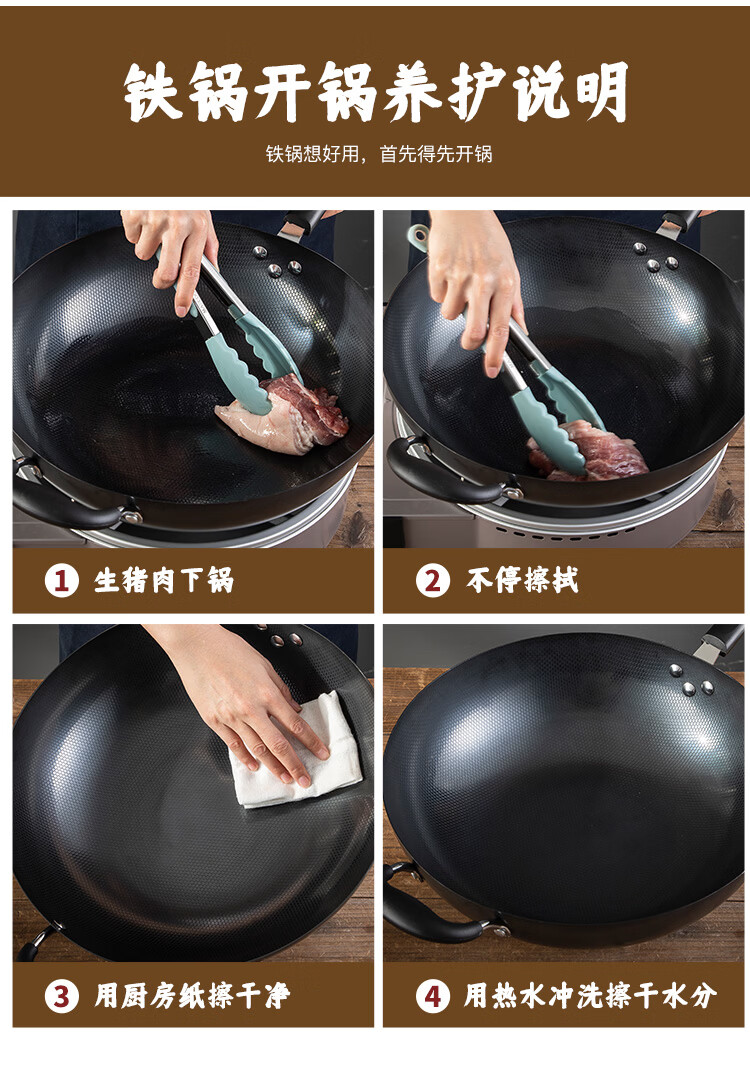 铁锅开锅养护说明

铁锅想好用，首先得先开锅

1 生猪肉下锅

2 不停擦拭

3 用厨房纸擦干净

4 用热水冲洗擦干水分