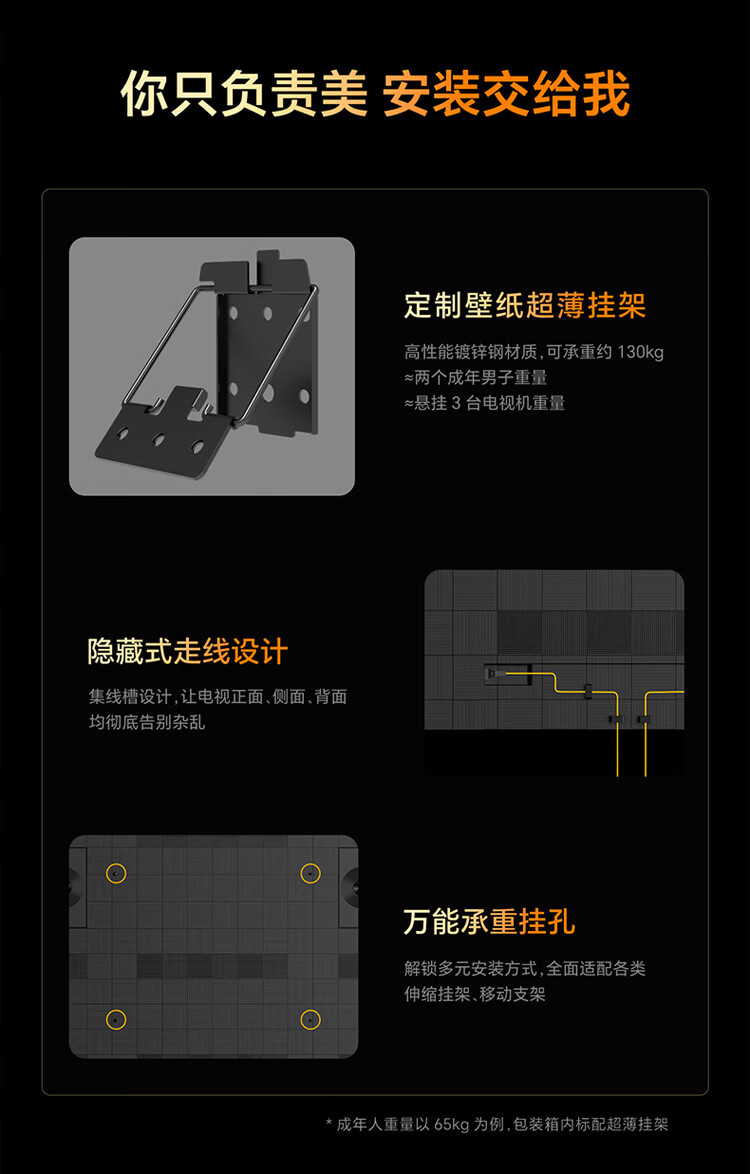 你只负责美 安装交给我

定制壁纸超薄挂架

高性能镀锌钢材质，可承重约 130kg
≈两个成年男子重量
≈悬挂 3 台电视机重量

隐藏式走线设计

集线槽设计，让电视正面、侧面、背面均彻底告别杂乱

万能承重挂孔

解锁多元安装方式，全面适配各类伸缩挂架、移动支架

* 成年人重量以 65kg 为例，包装箱内标配超薄挂架