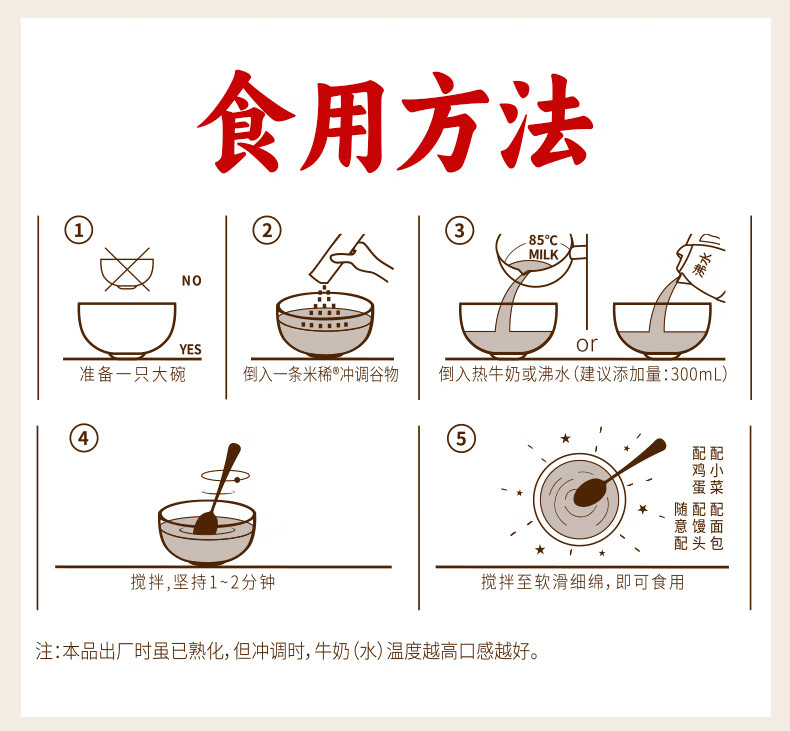 食用方法

1
NO
YES
准备一只大碗

2
倒入一条米稀®冲调谷物

3
85°C MILK
沸水
or
倒入热牛奶或沸水（建议添加量：300mL）

4
搅拌，坚持1~2分钟

5
配小菜
配鸡蛋
配面包
配馒头
随意配
搅拌至软滑细绵，即可食用

注：本品出厂时虽已熟化，但冲调时，牛奶（水）温度越高口感越好。