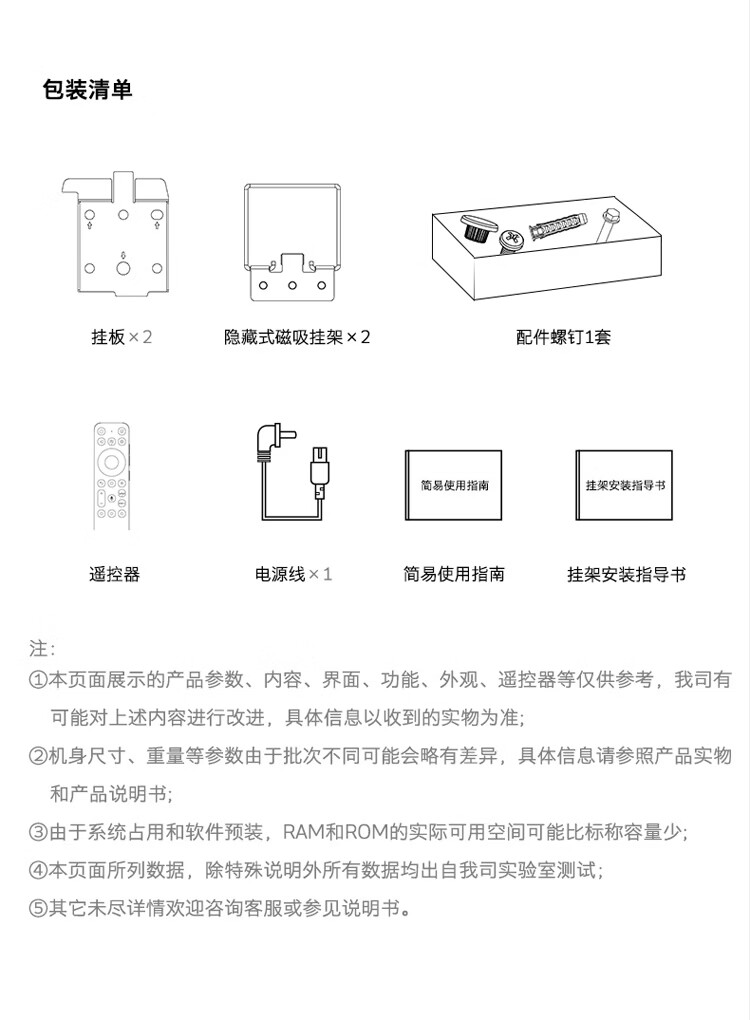 包装清单

挂板×2

隐藏式磁吸挂架×2

配件螺钉1套

遥控器

电源线×1

简易使用指南

简易使用指南

挂架安装指导书

挂架安装指导书

注:

①本页面展示的产品参数、内容、界面、功能、外观、遥控器等仅供参考，我司有可能对上述内容进行改进，具体信息以收到的实物为准;

②机身尺寸、重量等参数由于批次不同可能会略有差异，具体信息请参照产品实物和产品说明书;

③由于系统占用和软件预装，RAM和ROM的实际可用空间可能比标称容量少;

④本页面所列数据，除特殊说明外所有数据均出自我司实验室测试;

⑤其它未尽详情欢迎咨询客服或参见说明书。