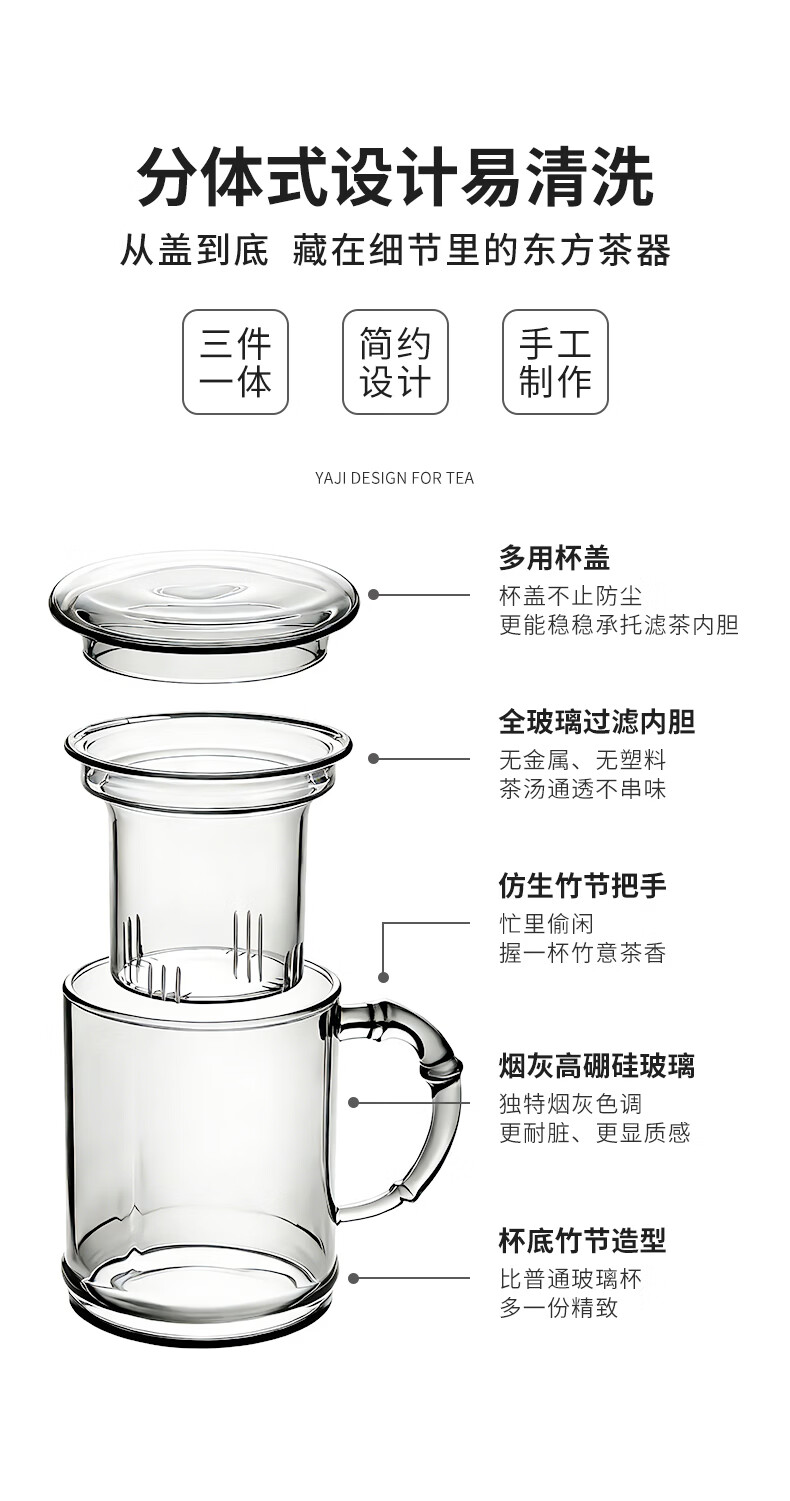 分体式设计易清洗

从盖到底 藏在细节里的东方茶器

三件
一体

简约
设计

手工
制作

YAJI DESIGN FOR TEA

多用杯盖

杯盖不止防尘
更能稳稳承托滤茶内胆

全玻璃过滤内胆

无金属、无塑料
茶汤通透不串味

仿生竹节把手

忙里偷闲
握一杯竹意茶香

烟灰高硼硅玻璃

独特烟灰色调
更耐脏、更显质感

杯底竹节造型

比普通玻璃杯
多一份精致