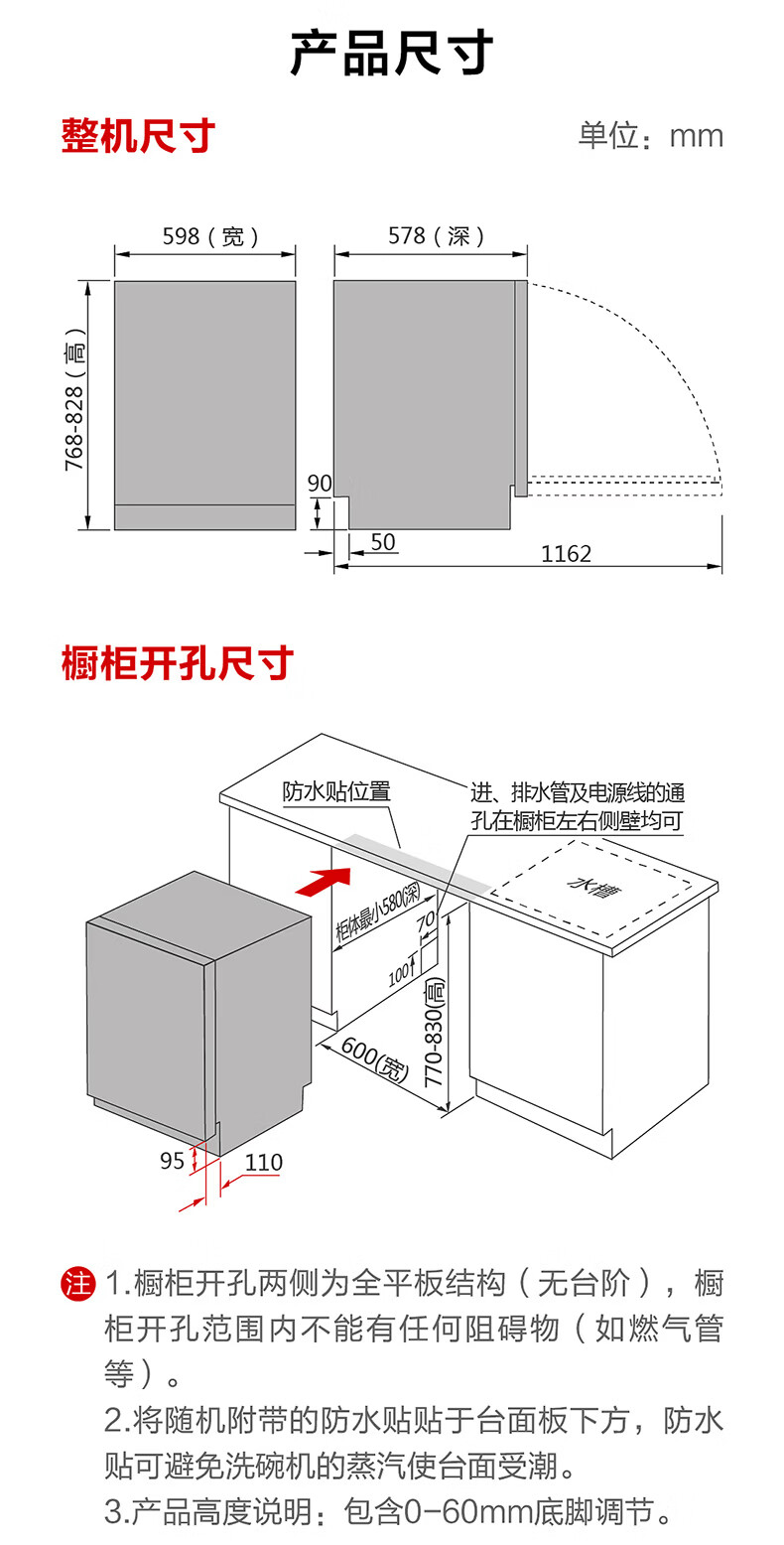 产品尺寸

整机尺寸

单位：mm

598（宽）

578（深）

768-828（高）

90

50

1162

橱柜开孔尺寸

防水贴位置

进、排水管及电源线的通孔在橱柜左右侧壁均可

水槽

柜体最小580(深)

70

100

600(宽)

770-830(高)

95

110

注 1.橱柜开孔两侧为全平板结构（无台阶），橱柜开孔范围内不能有任何阻碍物（如燃气管等）。
2.将随机附带的防水贴贴于台面板下方，防水贴可避免洗碗机的蒸汽使台面受潮。
3.产品高度说明：包含0-60mm底脚调节。