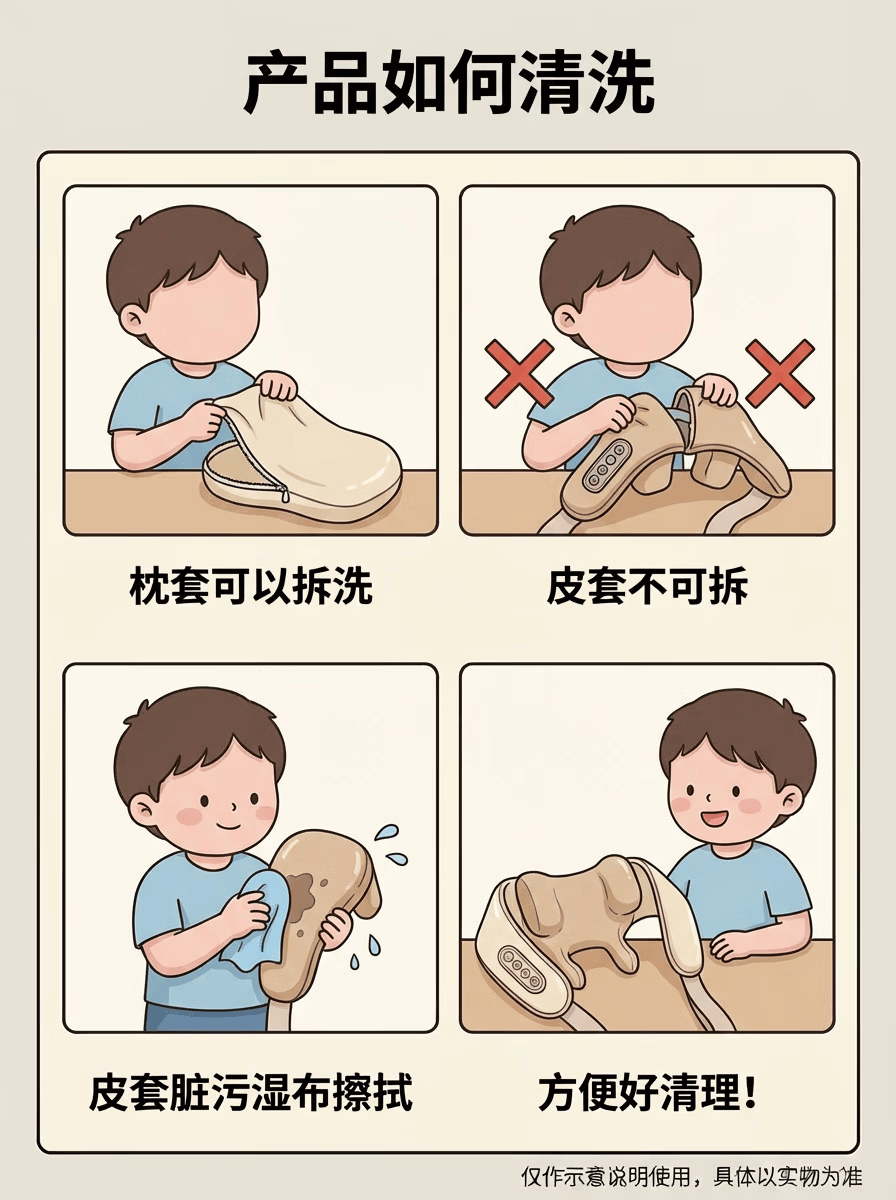 产品如何清洗

枕套可以拆洗

皮套不可拆

皮套脏污湿布擦拭

方便好清理！

仅作示意说明使用，具体以实物为准