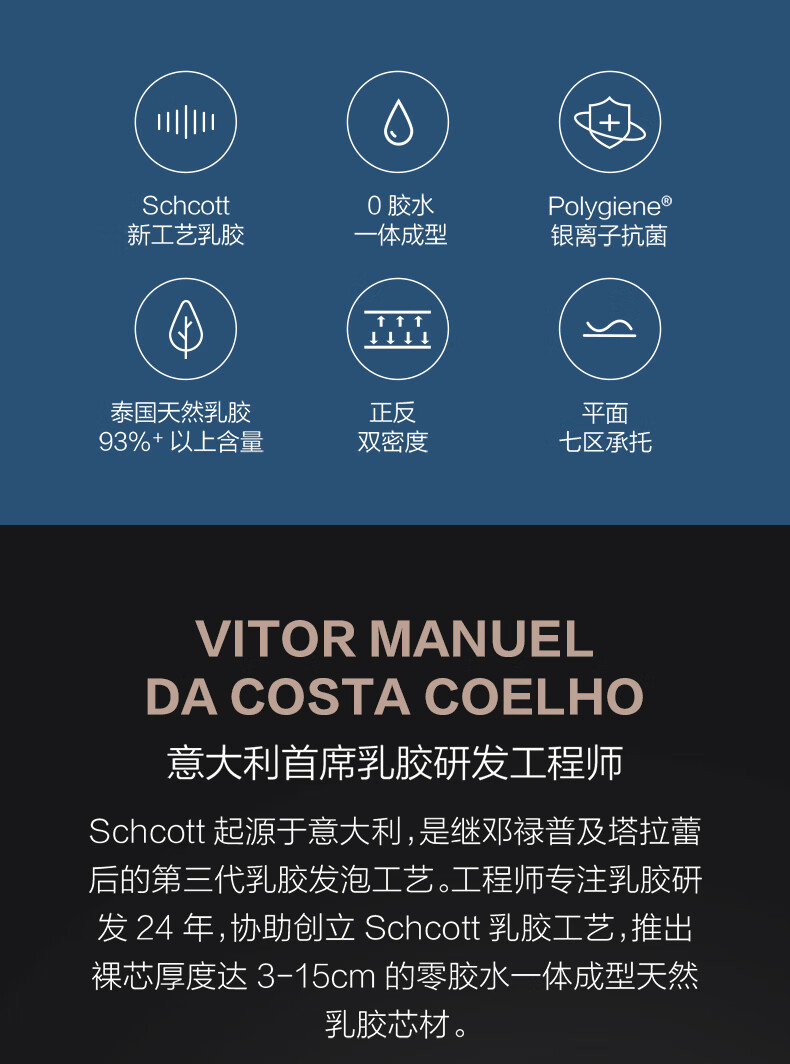 Schcott
新工艺乳胶

0胶水
一体成型

Polygiene®
银离子抗菌

泰国天然乳胶
93%$^{+}$以上含量

正反
双密度

平面
七区承托

VITOR MANUEL
DA COSTA COELHO

意大利首席乳胶研发工程师

Schcott起源于意大利，是继邓禄普及塔拉蕾后的第三代乳胶发泡工艺。工程师专注乳胶研发24年，协助创立Schcott乳胶工艺，推出裸芯厚度达3-15cm的零胶水一体成型天然乳胶芯材。