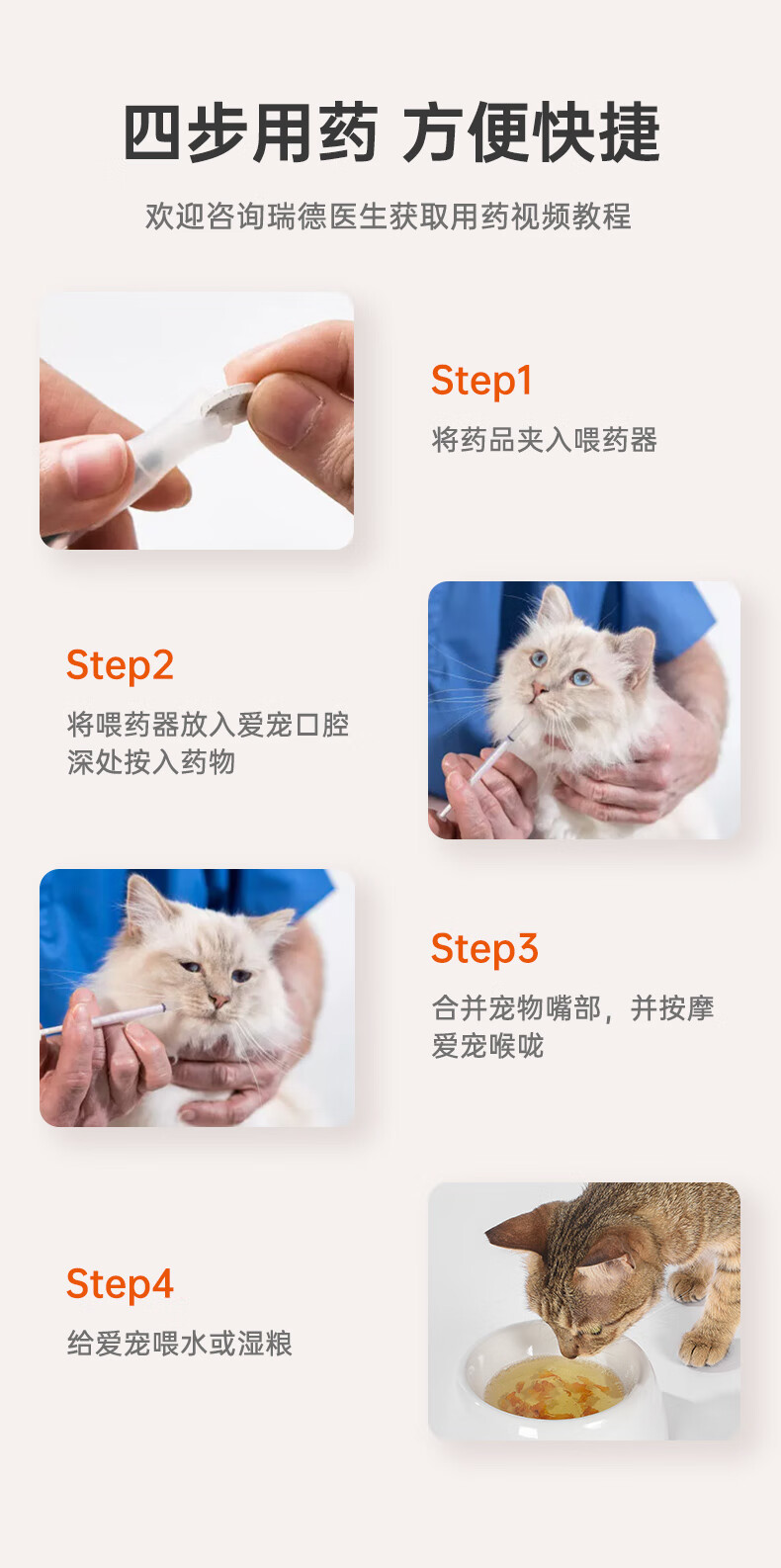 四步用药 方便快捷

欢迎咨询瑞德医生获取用药视频教程

Step1

将药品夹入喂药器

Step2

将喂药器放入爱宠口腔深处按入药物

Step3

合并宠物嘴部，并按摩爱宠喉咙

Step4

给爱宠喂水或湿粮