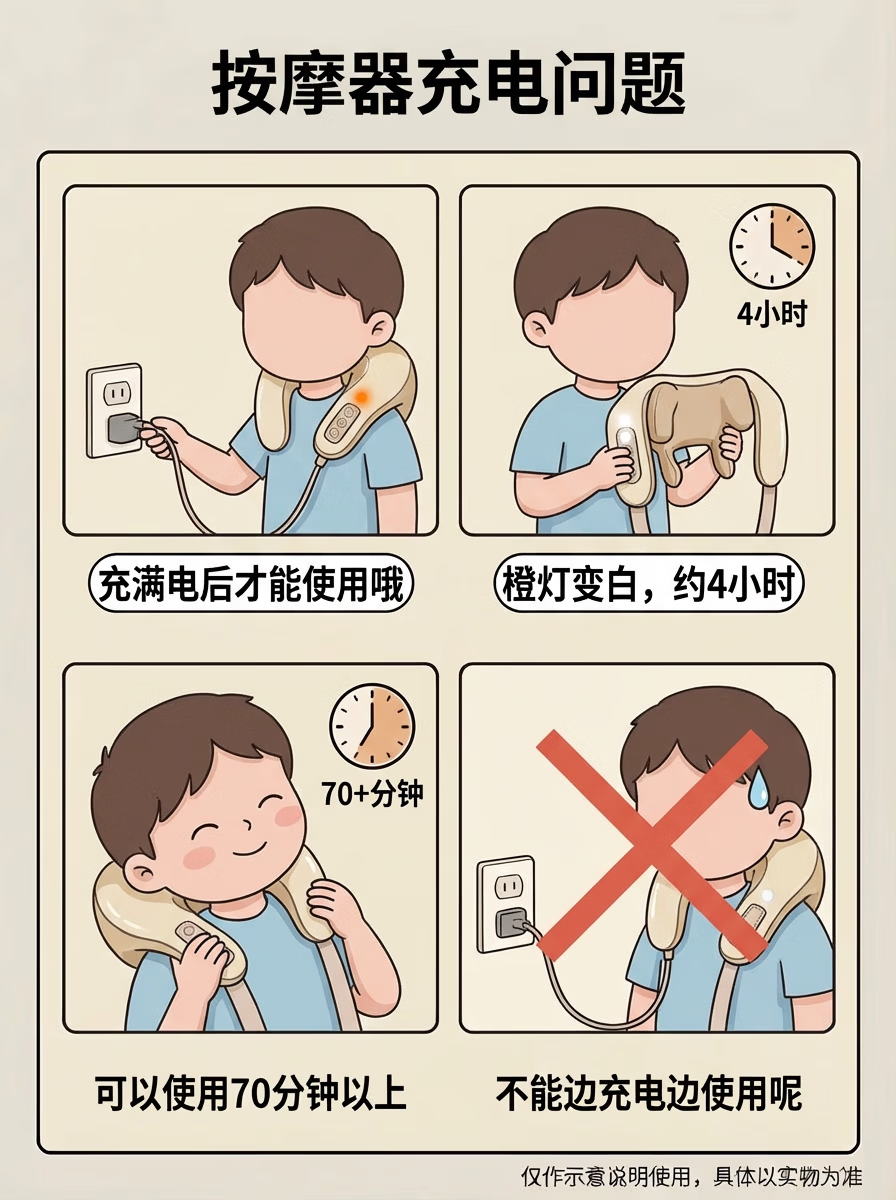 按摩器充电问题

充满电后才能使用哦

4小时

橙灯变白，约4小时

70+分钟

可以使用70分钟以上

不能边充电边使用呢

仅作示意说明使用，具体以实物为准