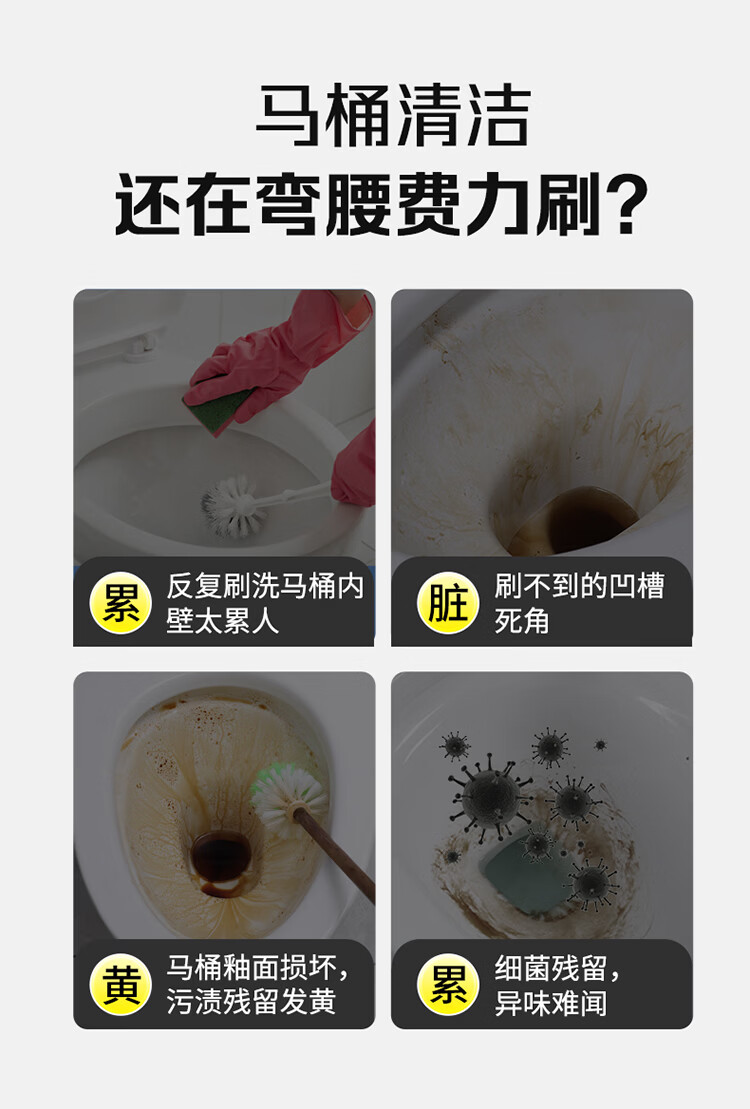 马桶清洁
还在弯腰费力刷？

累 反复刷洗马桶内壁太累人

脏 刷不到的凹槽死角

黄 马桶釉面损坏，污渍残留发黄

累 细菌残留，异味难闻