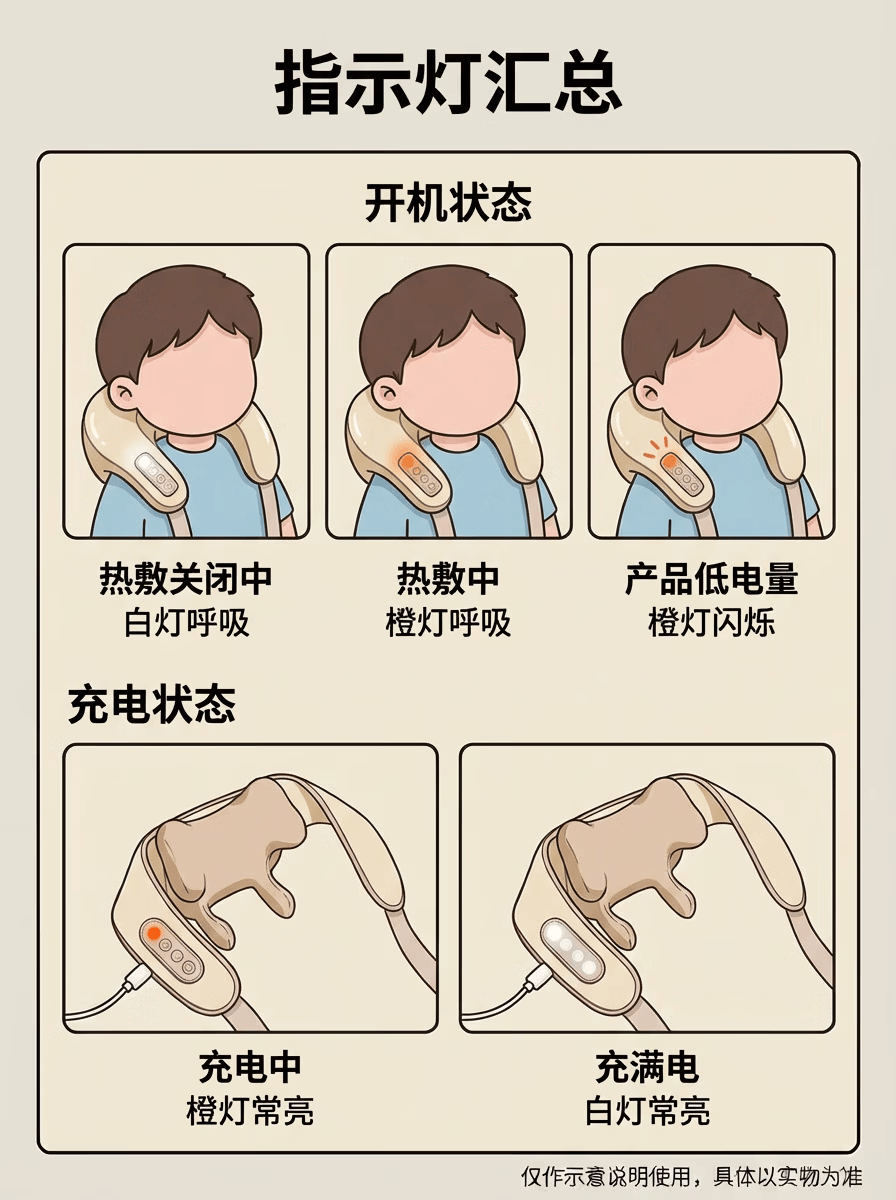 指示灯汇总

开机状态

热敷关闭中
白灯呼吸

热敷中
橙灯呼吸

产品低电量
橙灯闪烁

充电状态

充电中
橙灯常亮

充满电
白灯常亮

仅作示意说明使用，具体以实物为准