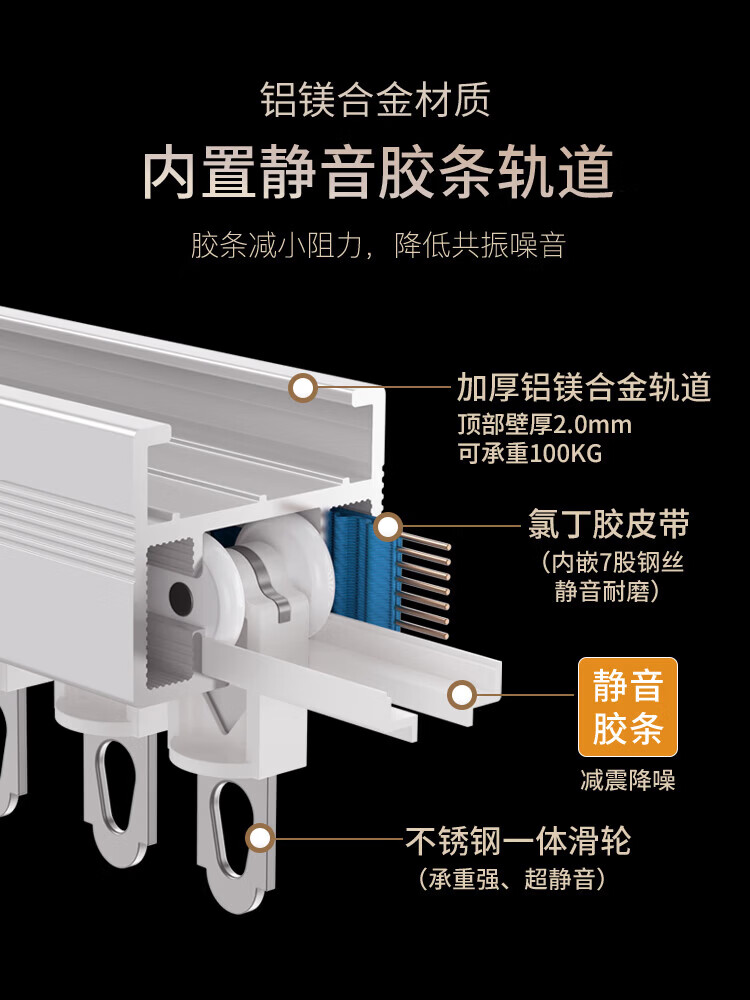 铝镁合金材质
内置静音胶条轨道
胶条减小阻力，降低共振噪音

加厚铝镁合金轨道
顶部壁厚2.0mm
可承重100KG

氯丁胶皮带
（内嵌7股钢丝
静音耐磨）

静音
胶条
减震降噪

不锈钢一体滑轮
（承重强、超静音）