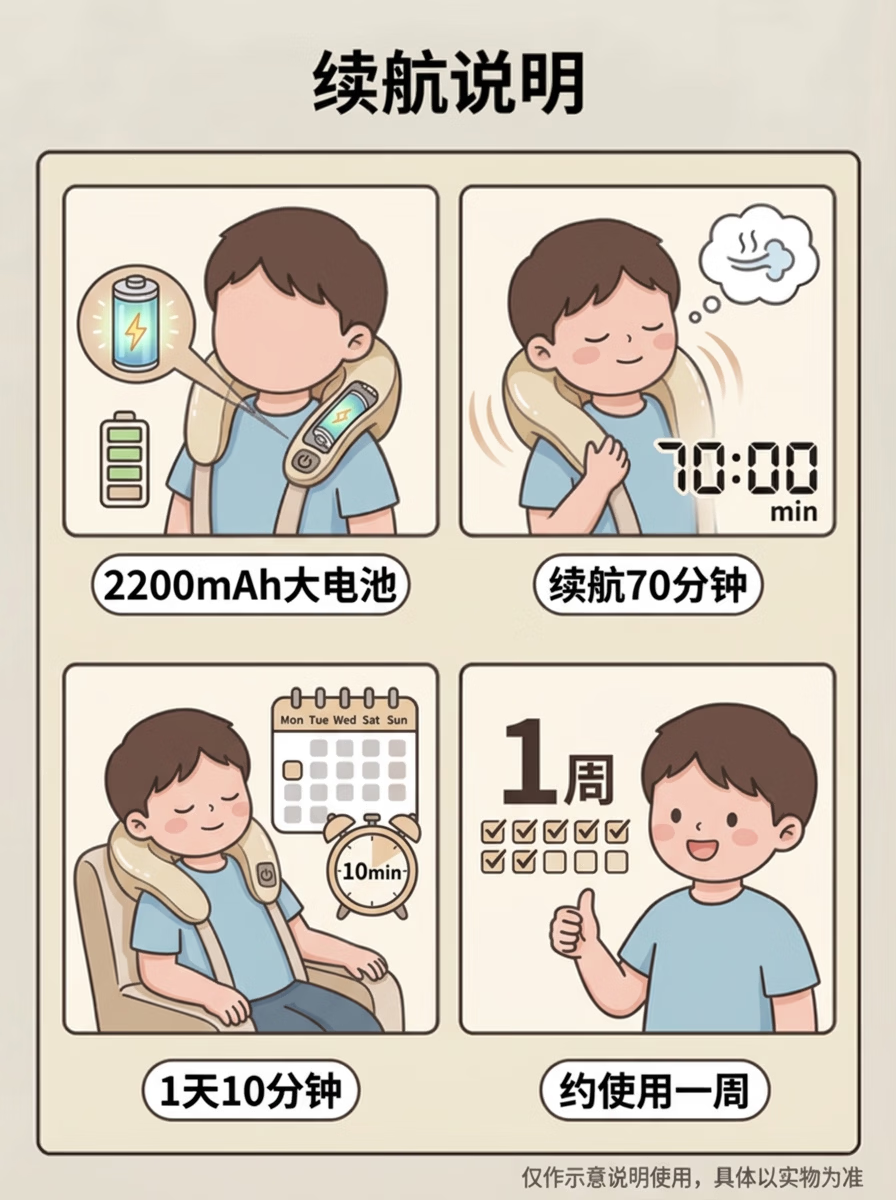 续航说明

2200mAh大电池

70:00
min

续航70分钟

Mon Tue Wed Sat Sun

10min

1天10分钟

1周

约使用一周

仅作示意说明使用，具体以实物为准