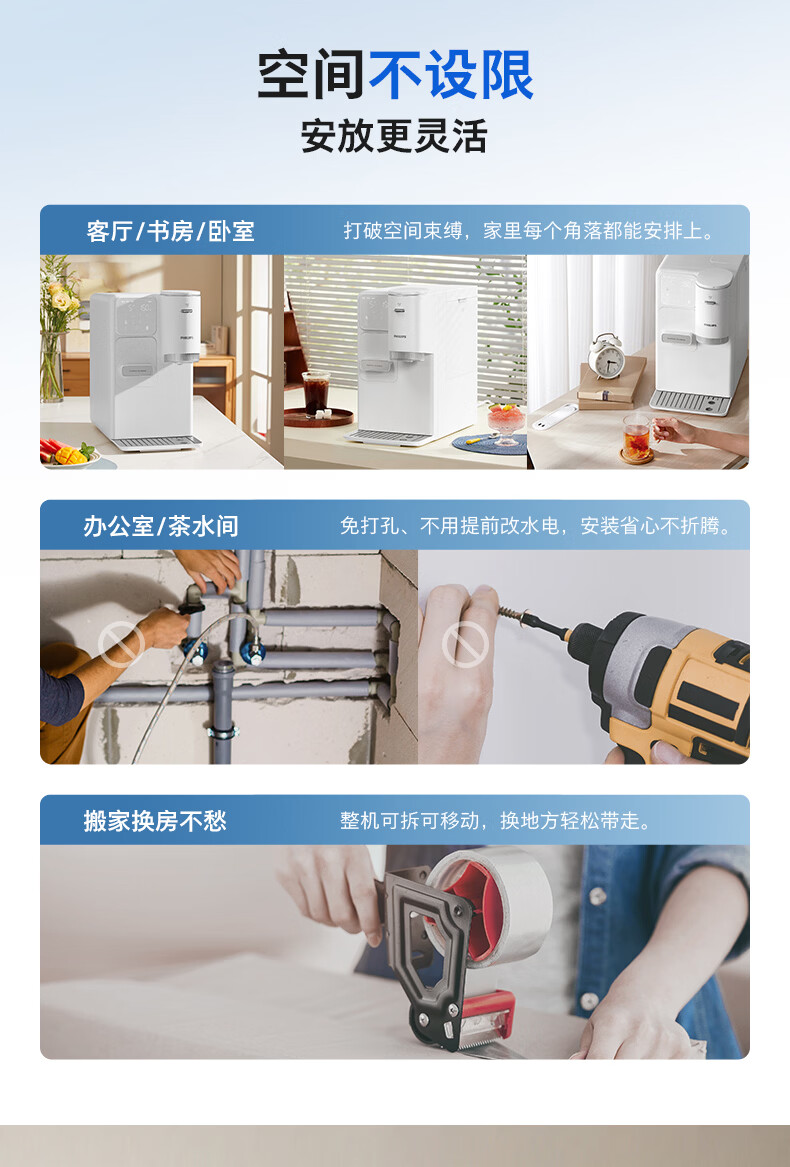 空间不设限
安放更灵活

客厅/书房/卧室
打破空间束缚，家里每个角落都能安排上。

PHILIPS

PHILIPS

PHILIPS

办公室/茶水间
免打孔、不用提前改水电，安装省心不折腾。

搬家换房不愁
整机可拆可移动，换地方轻松带走。