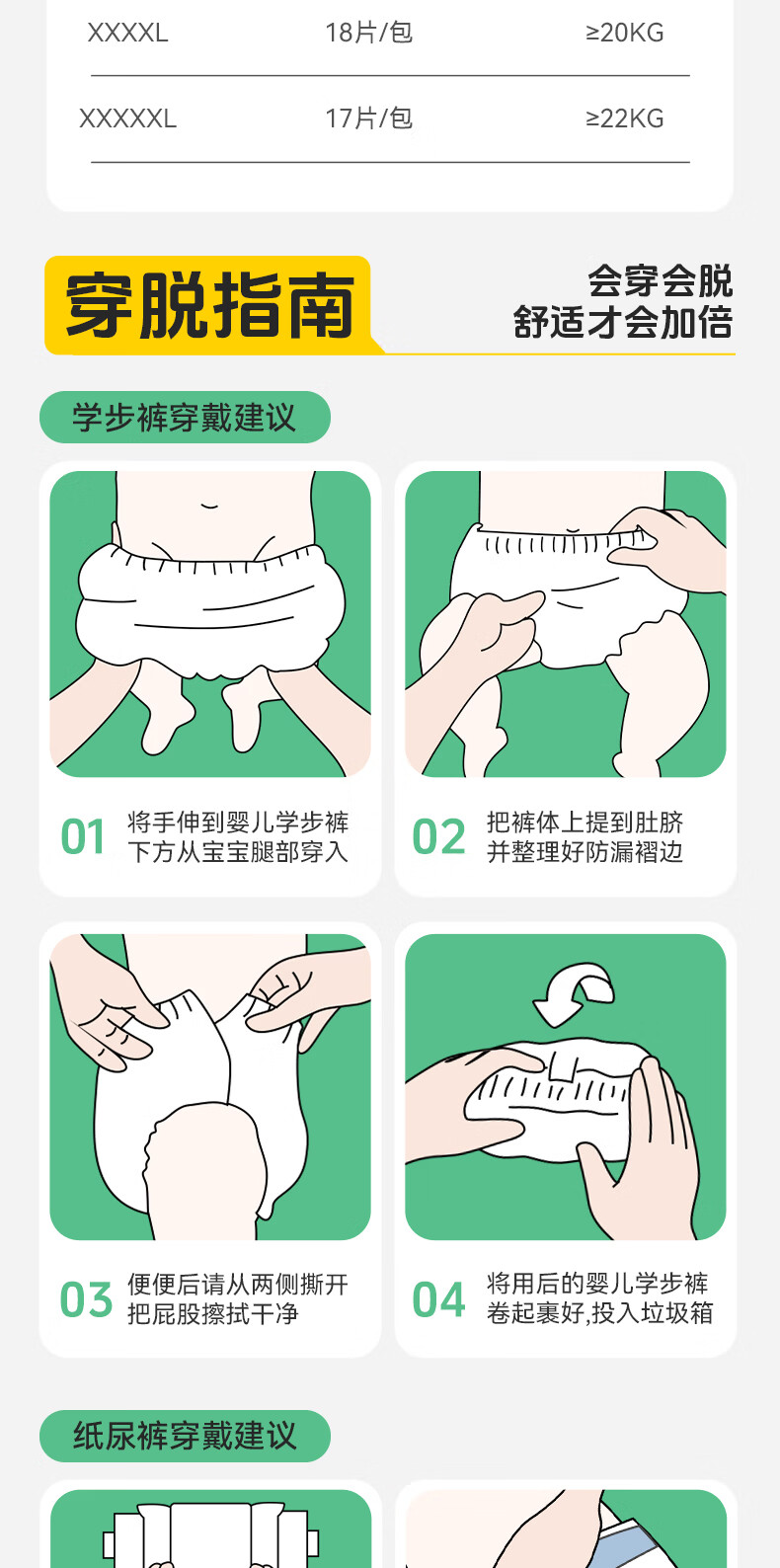 | XXXXL | 18片/包 | ≥20KG |
|---|---|---|
| XXXXXL | 17片/包 | ≥22KG |

穿脱指南

会穿会脱
舒适才会加倍

学步裤穿戴建议

01 将手伸到婴儿学步裤下方从宝宝腿部穿入

02 把裤体上提到肚脐并整理好防漏褶边

03 便便后请从两侧撕开把屁股擦拭干净

04 将用后的婴儿学步裤卷起裹好,投入垃圾箱

纸尿裤穿戴建议