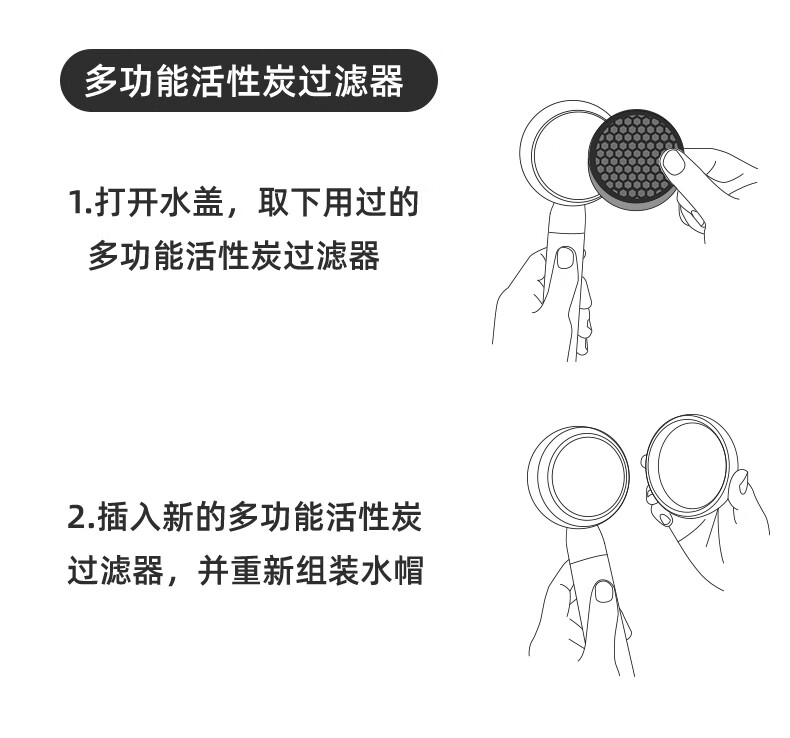 多功能活性炭过滤器

1.打开水盖，取下用过的多功能活性炭过滤器

2.插入新的多功能活性炭过滤器，并重新组装水帽