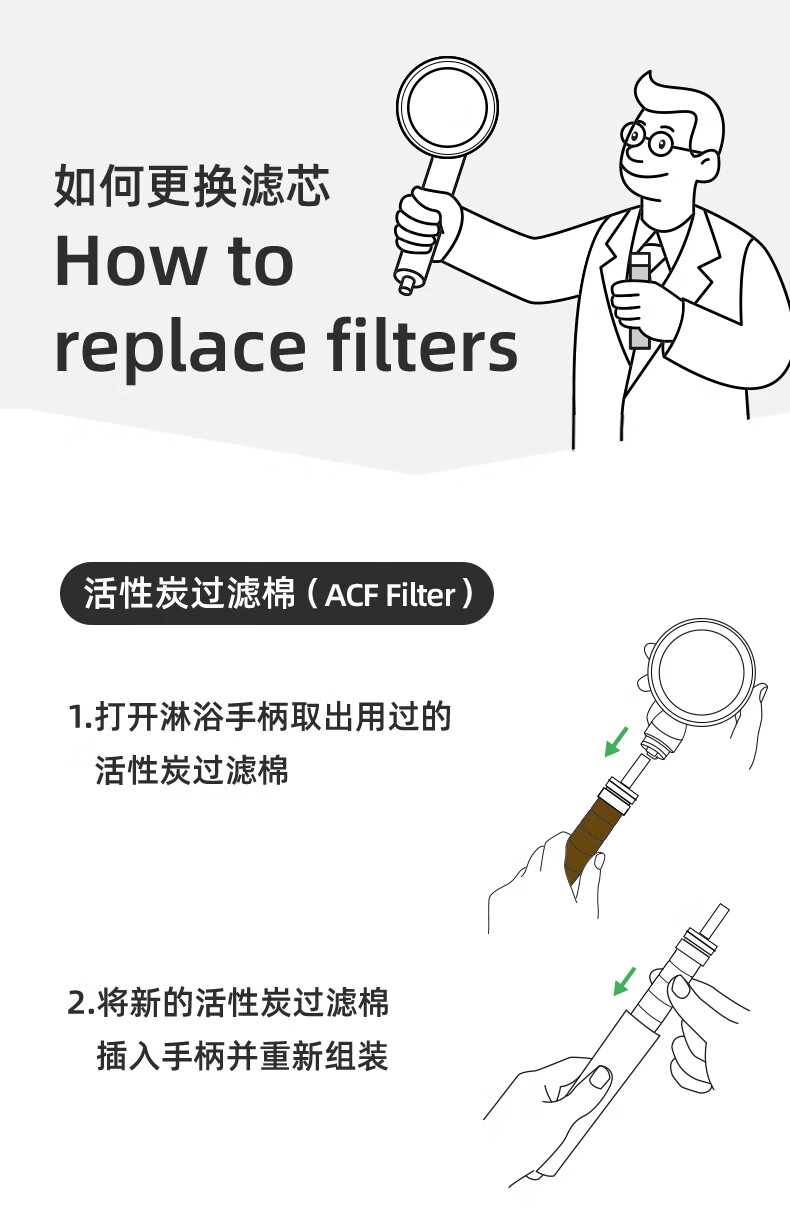 如何更换滤芯
How to replace filters

活性炭过滤棉（ACF Filter）

1.打开淋浴手柄取出用过的活性炭过滤棉

2.将新的活性炭过滤棉插入手柄并重新组装