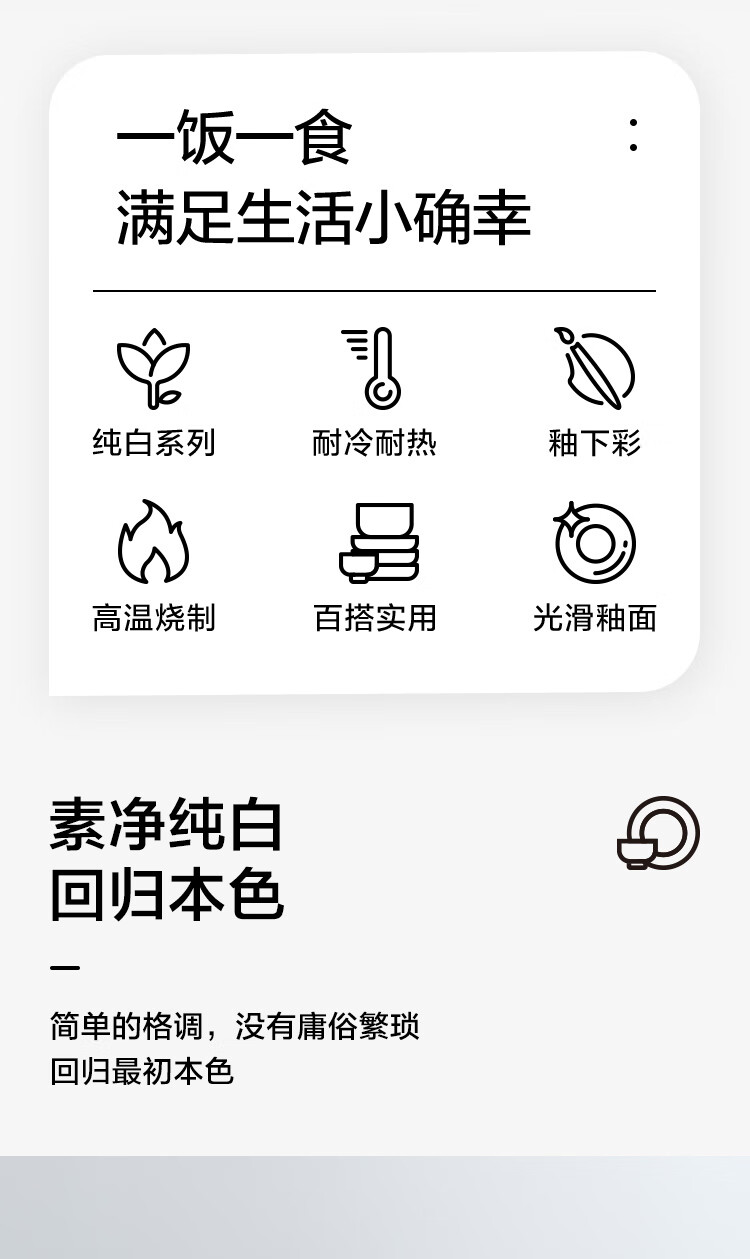 一饭一食

满足生活小确幸

纯白系列

耐冷耐热

釉下彩

高温烧制

百搭实用

光滑釉面

素净纯白

回归本色

简单的格调，没有庸俗繁琐

回归最初本色