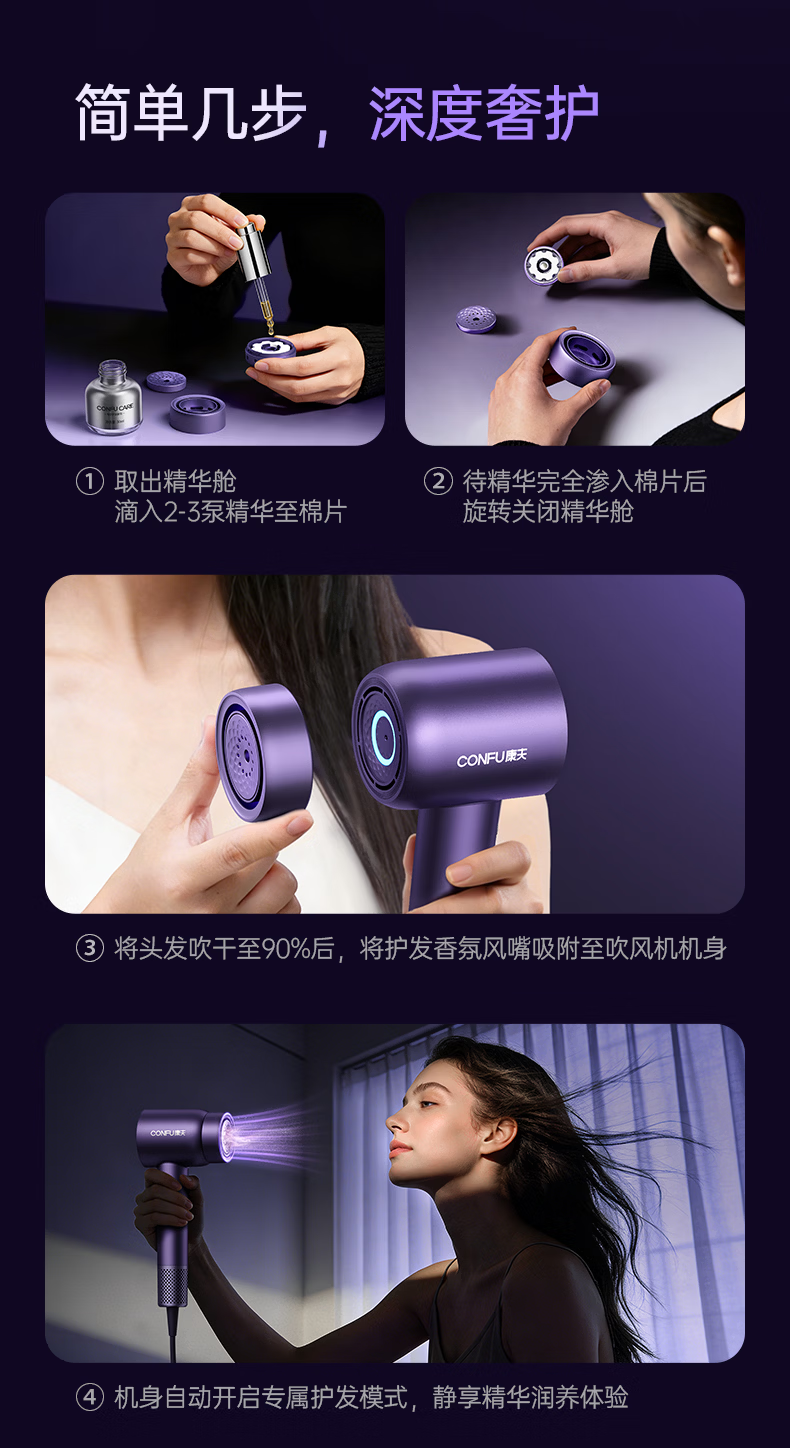 简单几步，深度奢护

CONFU CARE

① 取出精华舱
滴入2-3泵精华至棉片

② 待精华完全渗入棉片后
旋转关闭精华舱

CONFU康夫

③ 将头发吹干至90%后，将护发香氛风嘴吸附至吹风机机身

CONFU康夫

④ 机身自动开启专属护发模式，静享精华润养体验