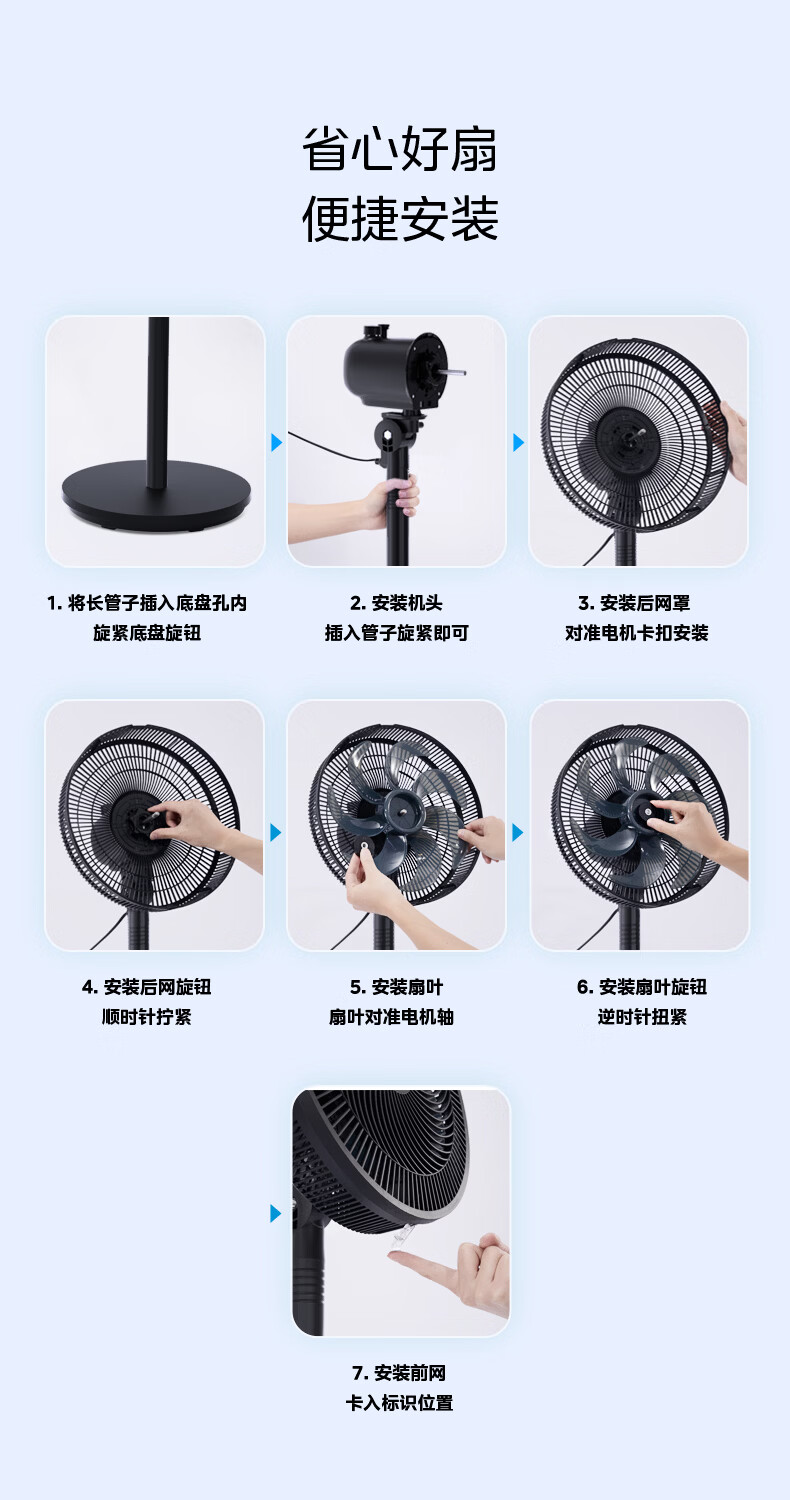 省心好扇
便捷安装

1. 将长管子插入底盘孔内
旋紧底盘旋钮

2. 安装机头
插入管子旋紧即可

3. 安装后网罩
对准电机卡扣安装

4. 安装后网旋钮
顺时针拧紧

5. 安装扇叶
扇叶对准电机轴

6. 安装扇叶旋钮
逆时针扭紧

7. 安装前网
卡入标识位置