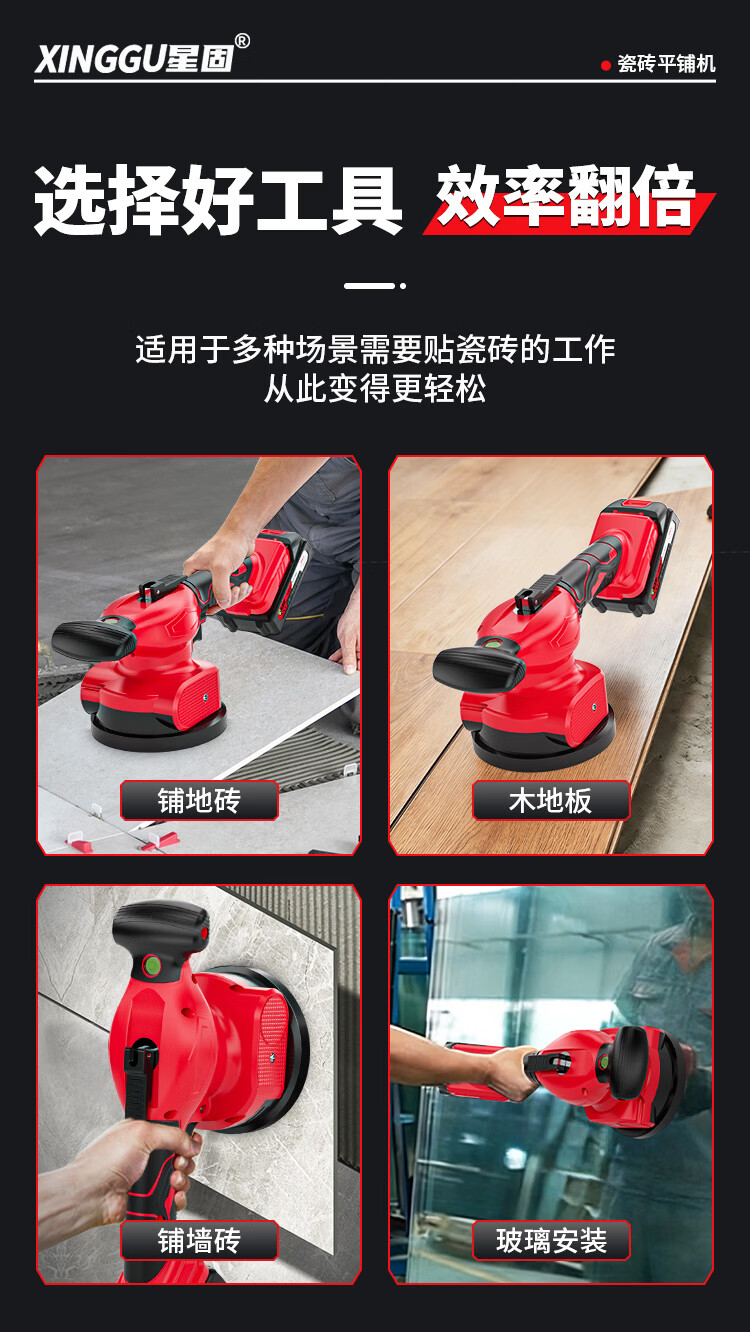 XINGGU星固®

瓷砖平铺机

选择好工具 效率翻倍

适用于多种场景需要贴瓷砖的工作
从此变得更轻松

铺地砖

木地板

铺墙砖

玻璃安装