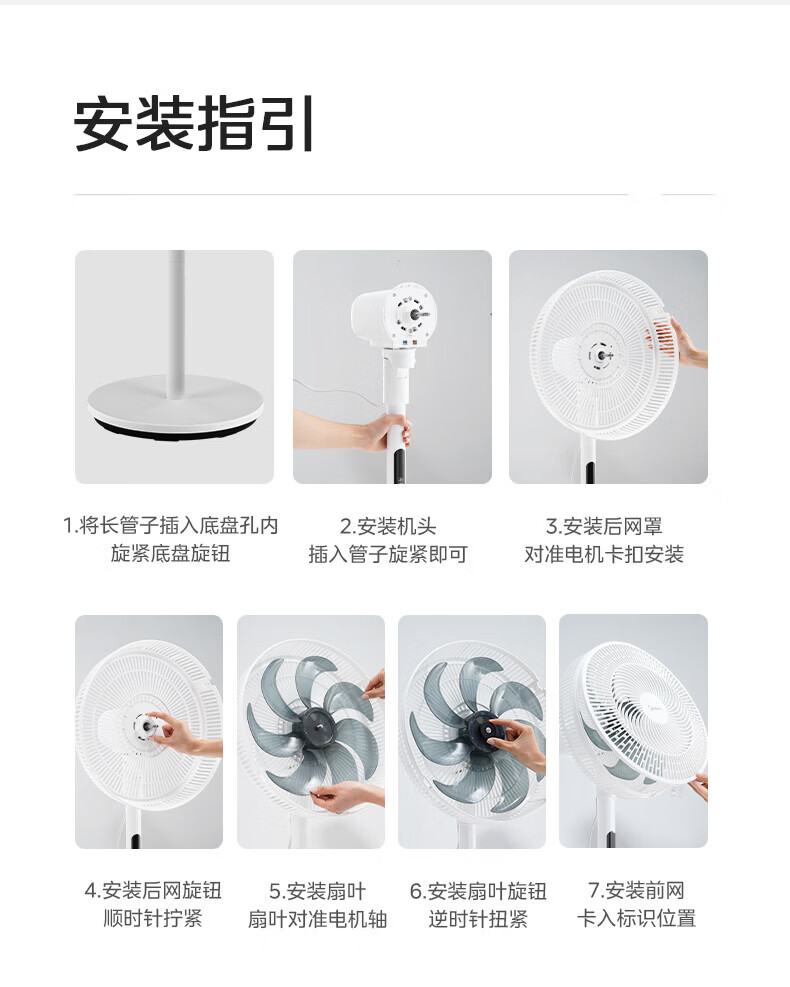 安装指引

1.将长管子插入底盘孔内
旋紧底盘旋钮

2.安装机头
插入管子旋紧即可

3.安装后网罩
对准电机卡扣安装

4.安装后网旋钮
顺时针拧紧

5.安装扇叶
扇叶对准电机轴

6.安装扇叶旋钮
逆时针扭紧

7.安装前网
卡入标识位置